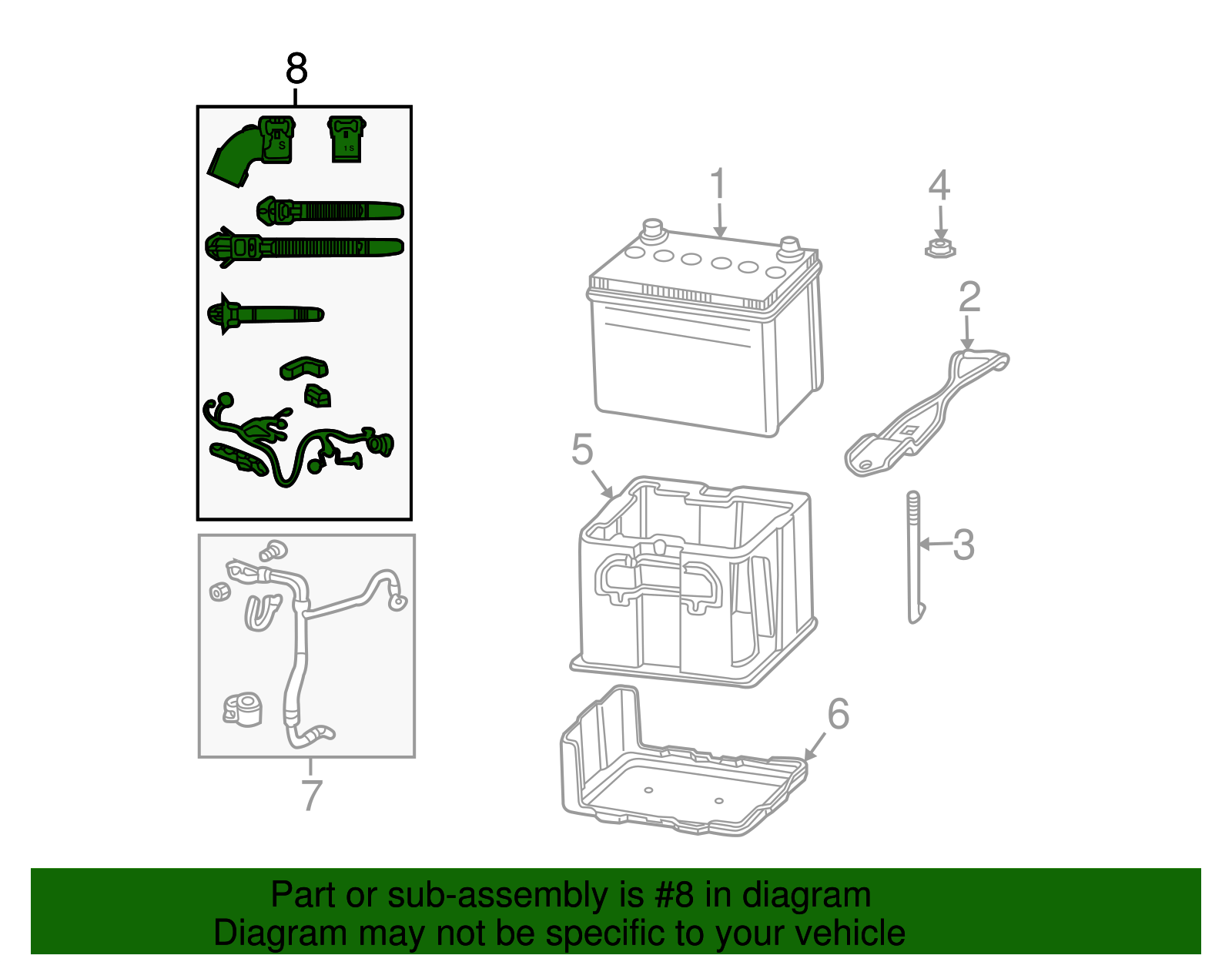 8

1

4

2

5

3

6

7

Part or sub-assembly is #8 in diagram
Diagram may not be specific to your vehicle