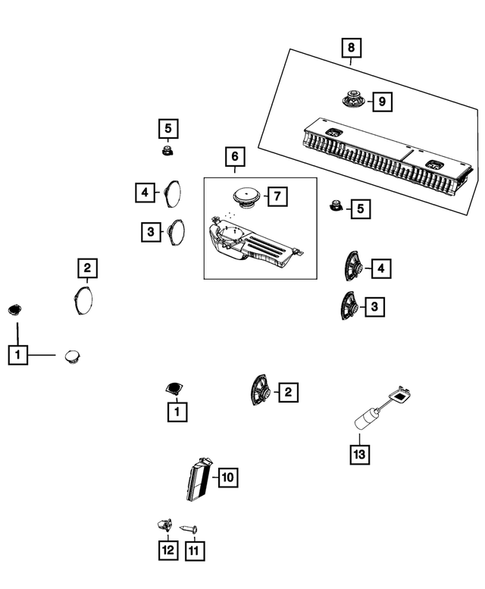 8
9
5
6
4
7
5
3
2
4
3
1
1
2
13
10
12
11