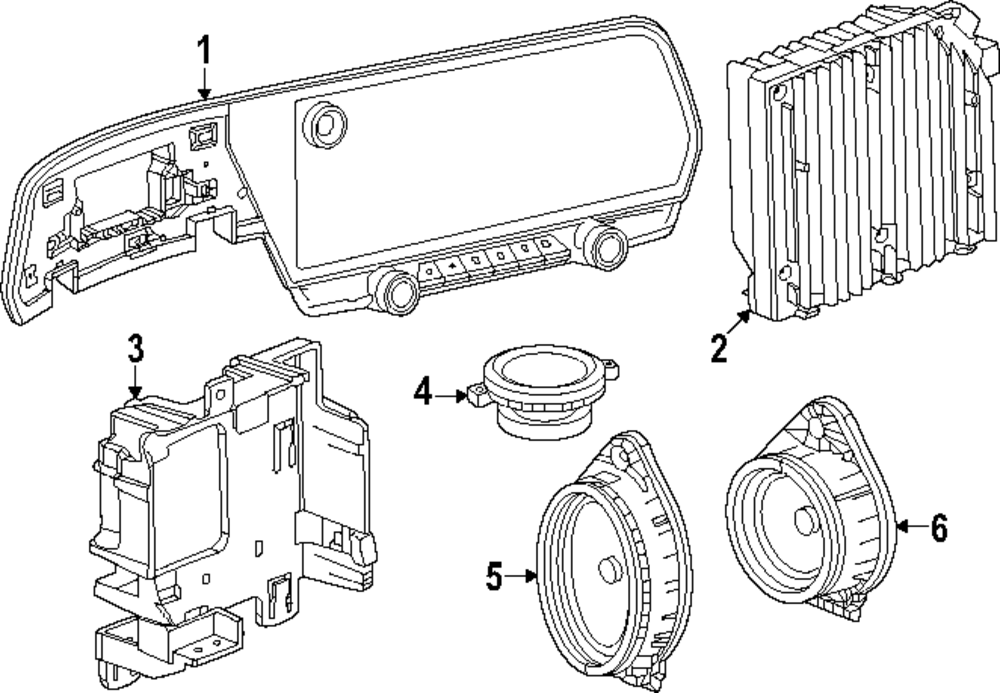 1
2
3
4
5
6