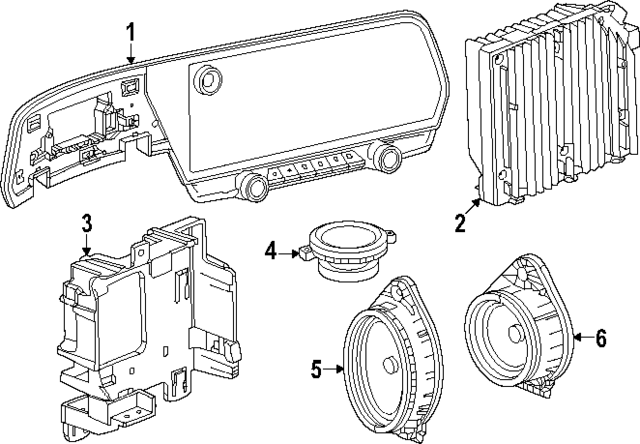 1
2
3
4
5
6