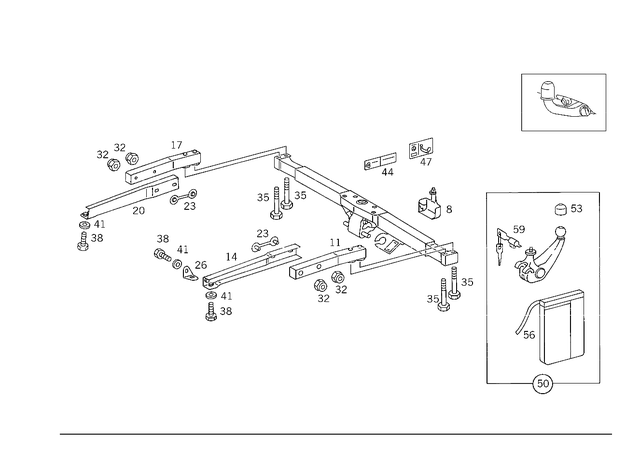 32
32
17
20
23
41
38
35
35
44
47
8
38
41
26
14
23
11
41
38
32
32
35
35
53
59
56
50