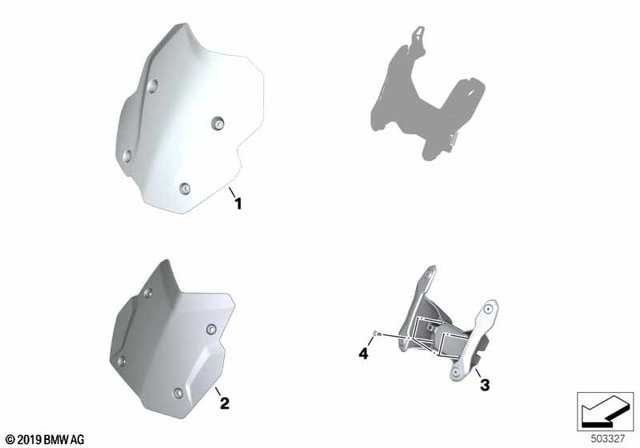 1

2

4

3

© 2019 BMW AG

503327