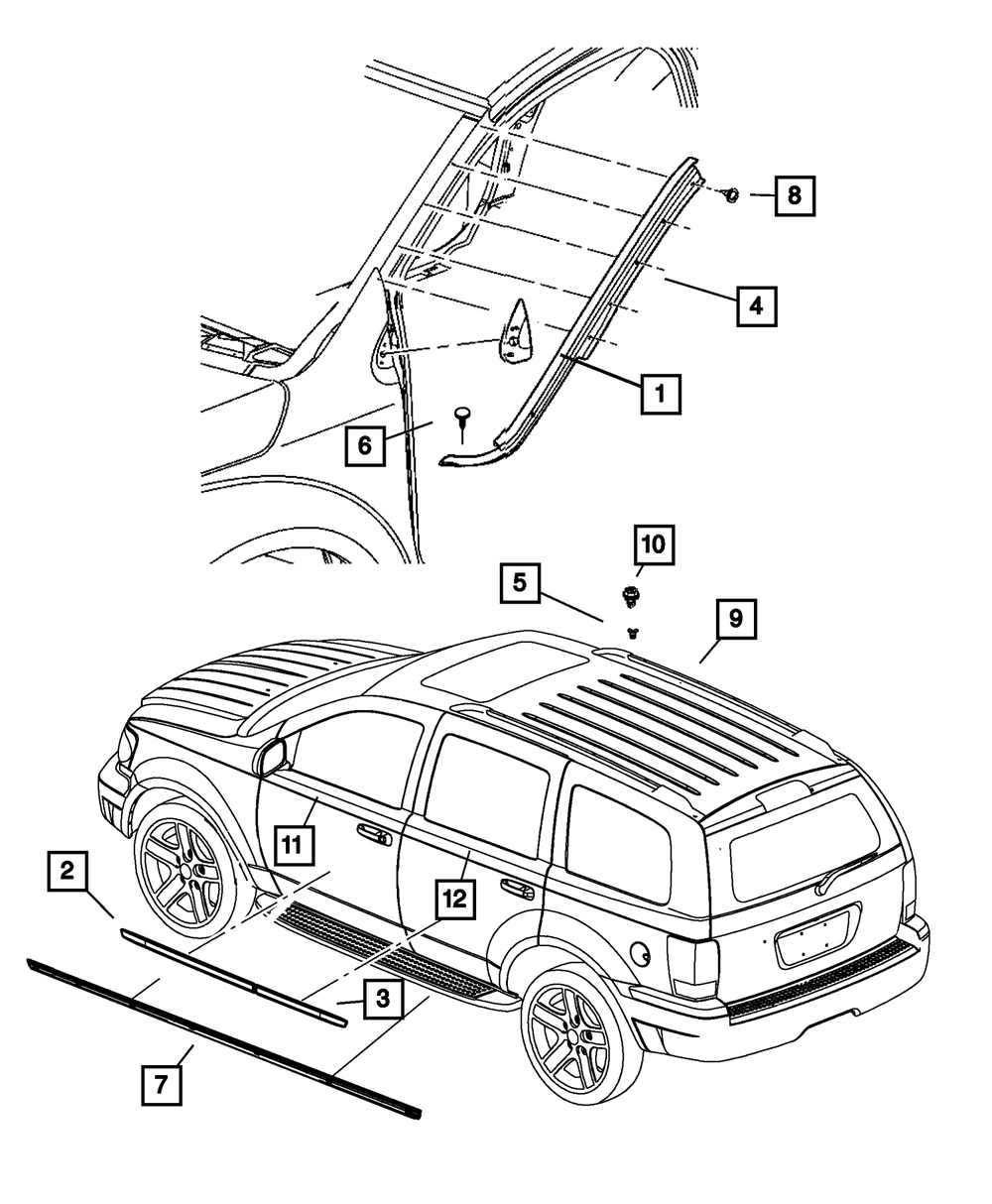 8
4
1
6
10
5
9
11
2
12
3
7