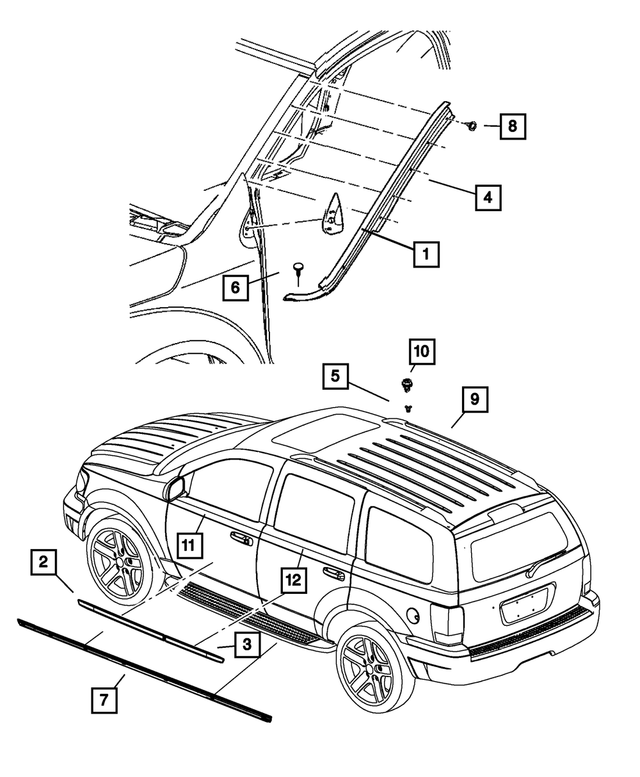 8
4
1
6
10
5
9
11
2
12
3
7