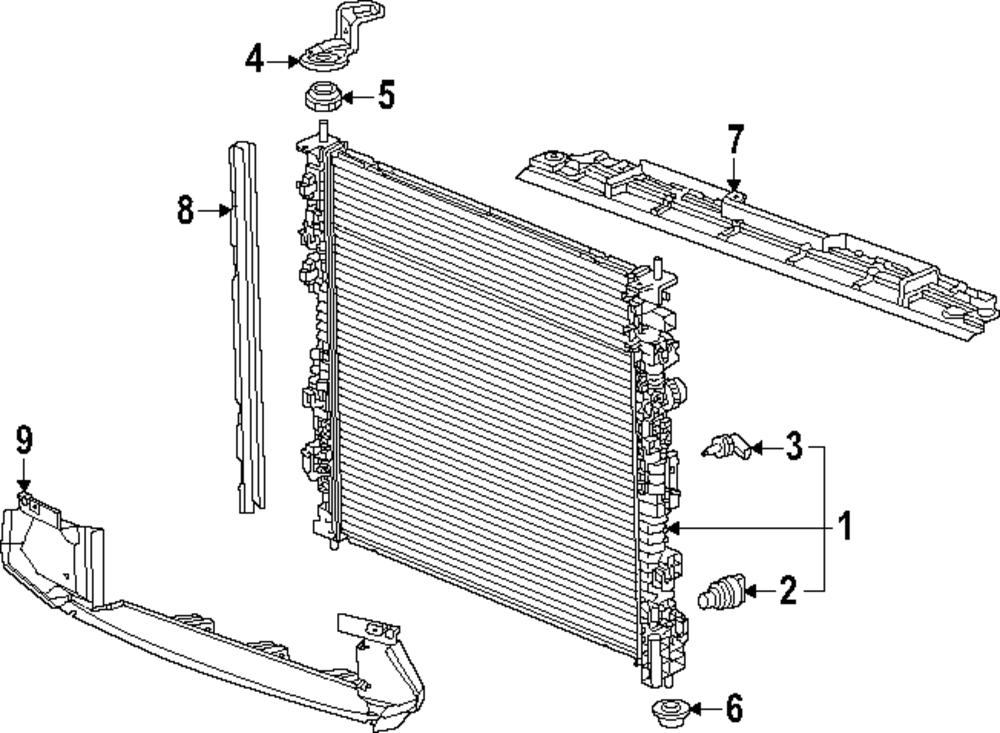 4
5
7
8
9
3
1
2
6