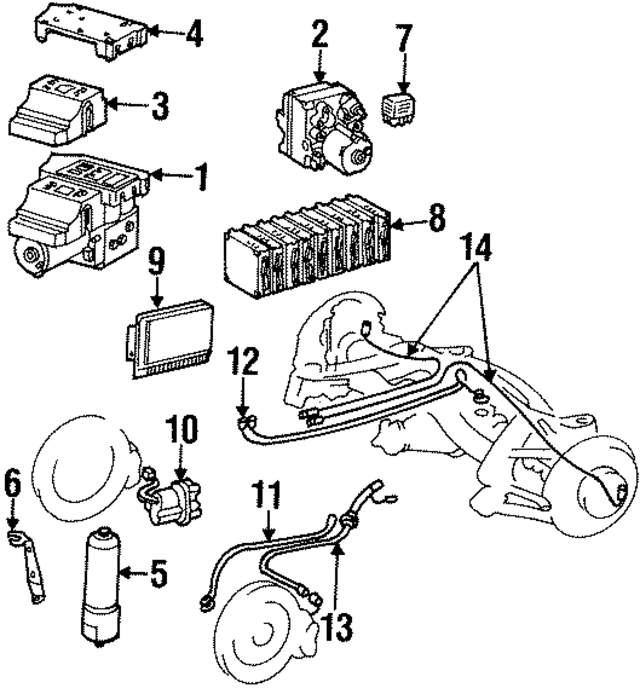 4
2
7
3
1
8
14
9
12
10
6
11
5
13