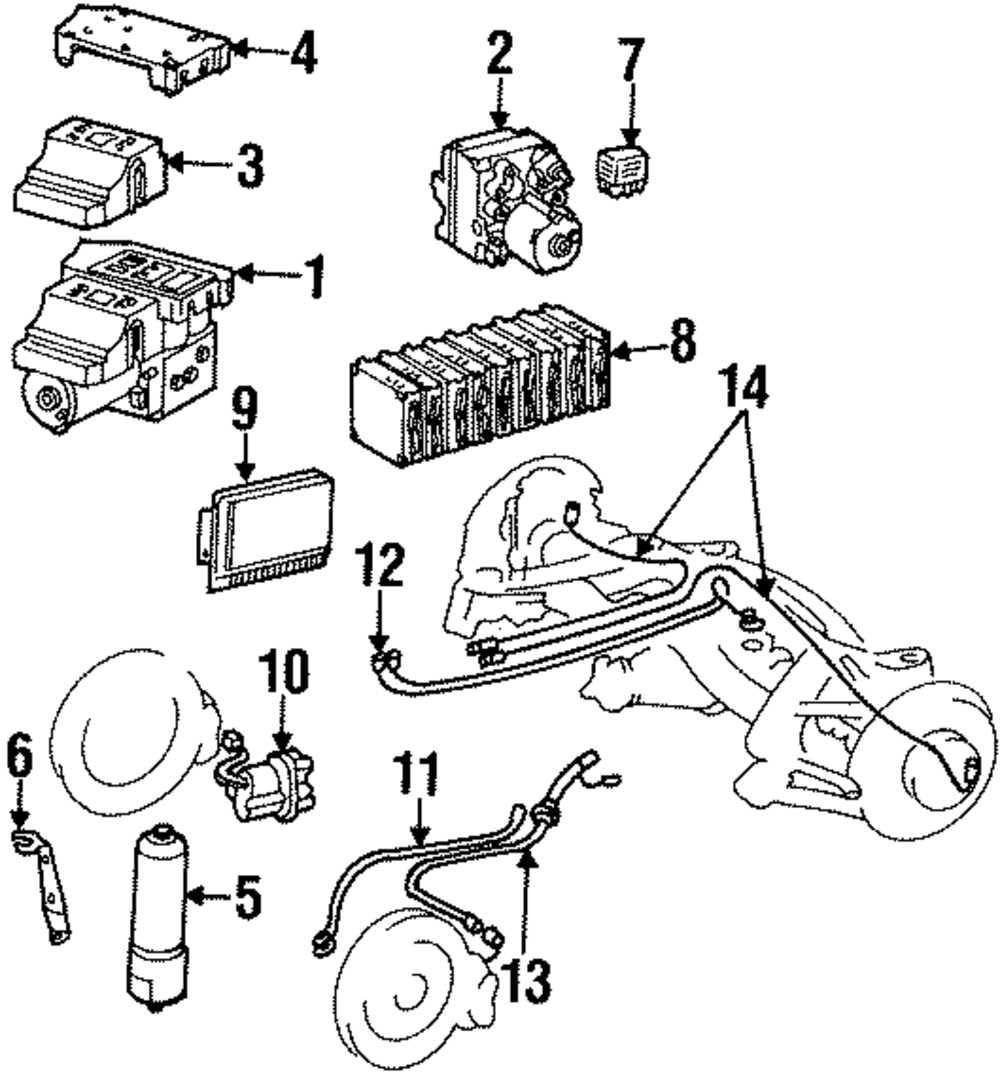 4
2
7
3
1
8
14
9
12
10
6
11
5
13