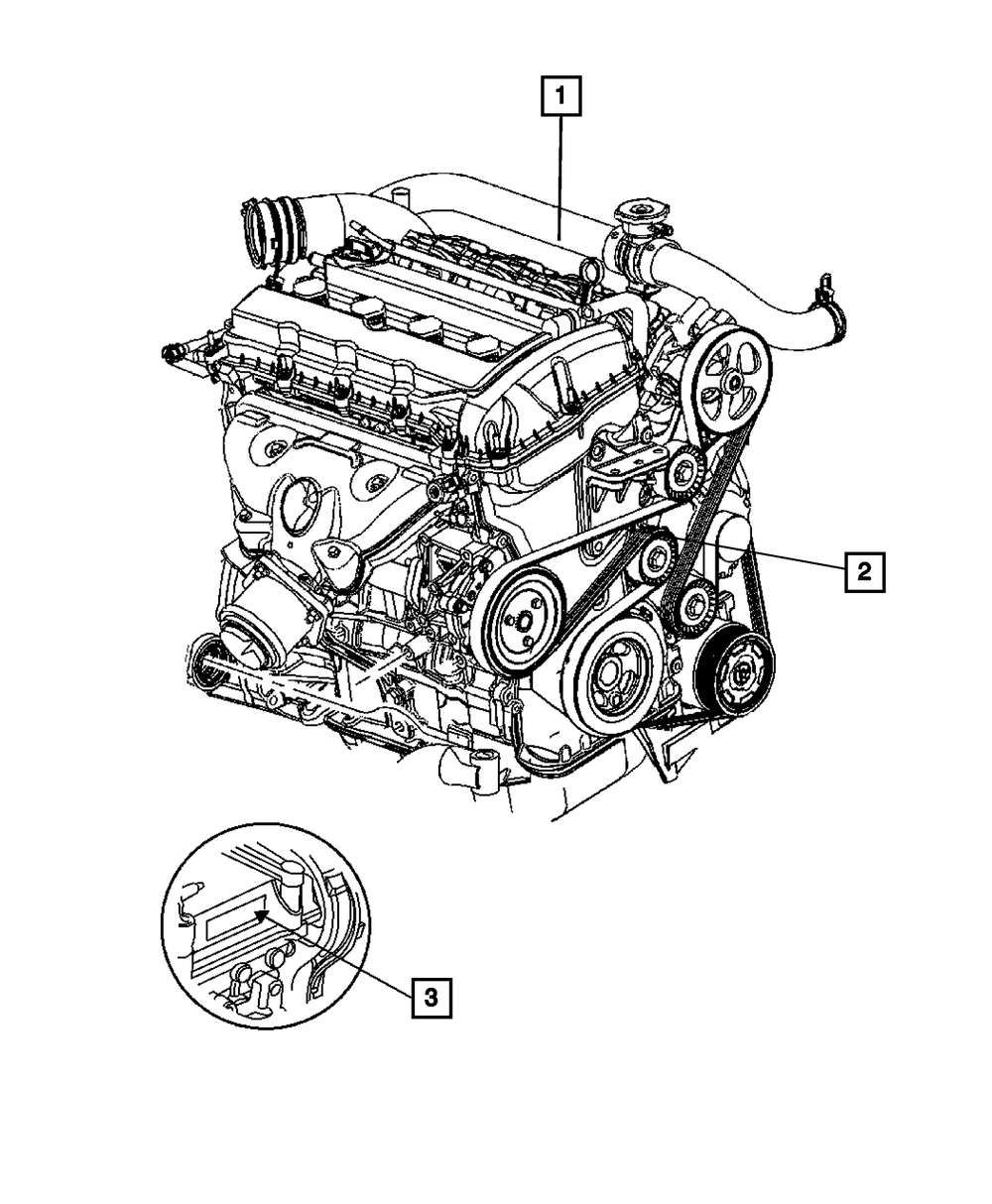 1

2

3