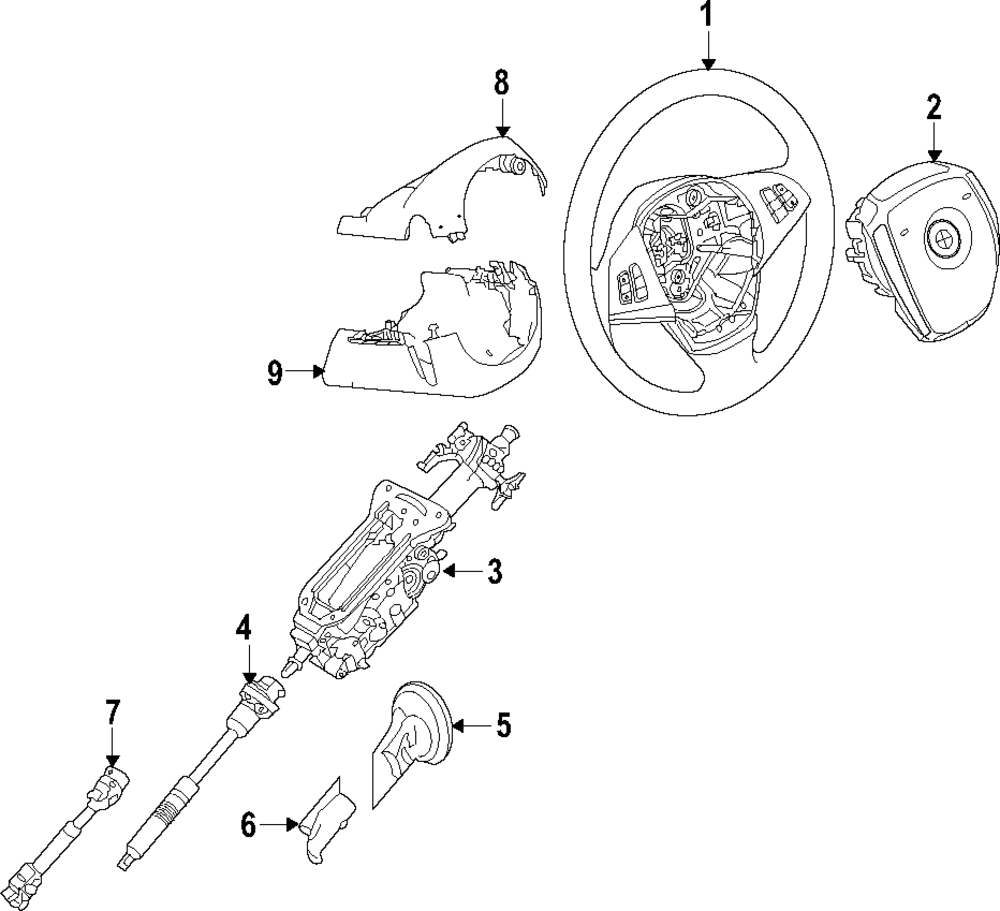 1
8
2
9
3
4
5
7
6