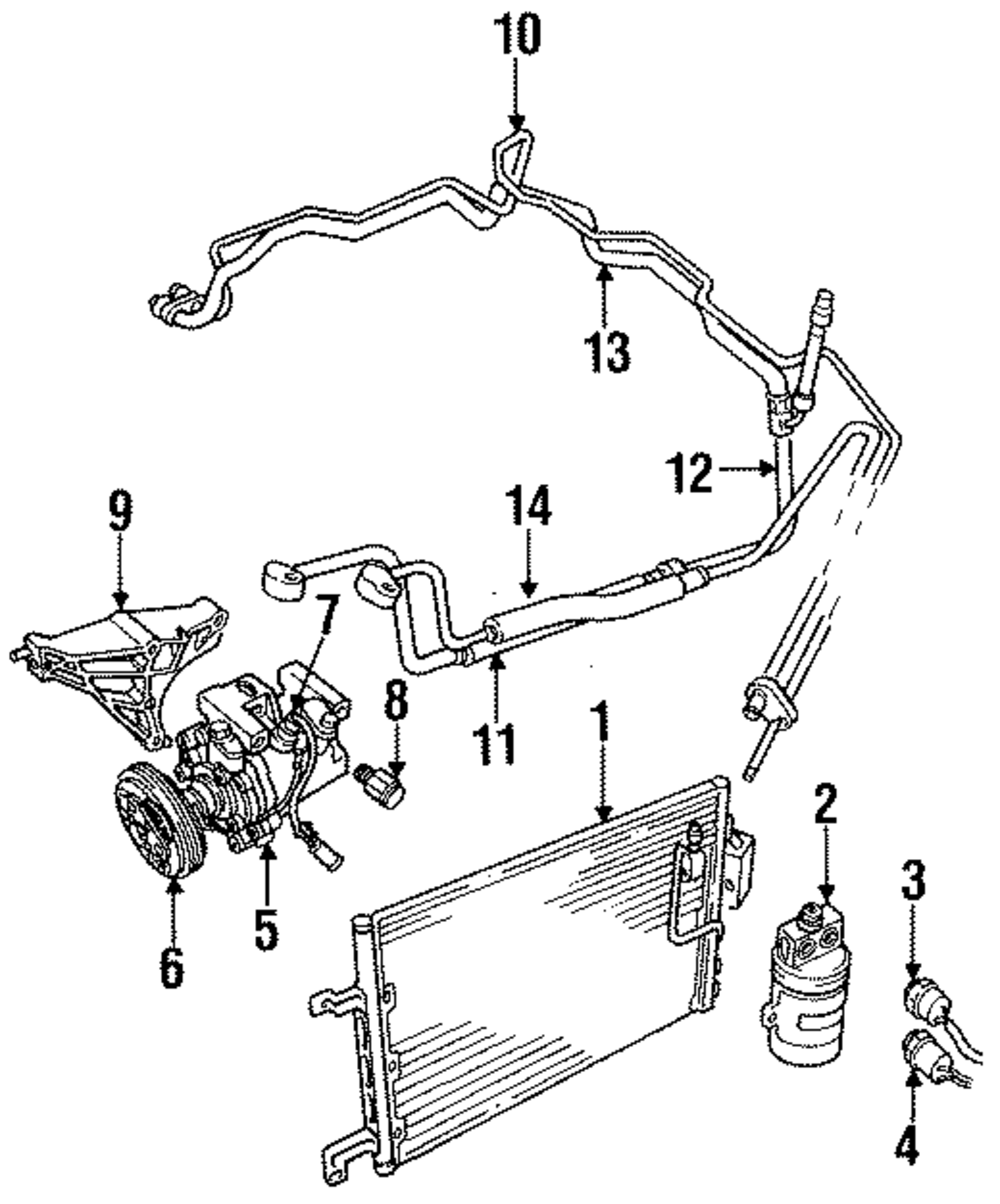 10
13
12
14
9
7
8
11
1
2
3
5
6
4