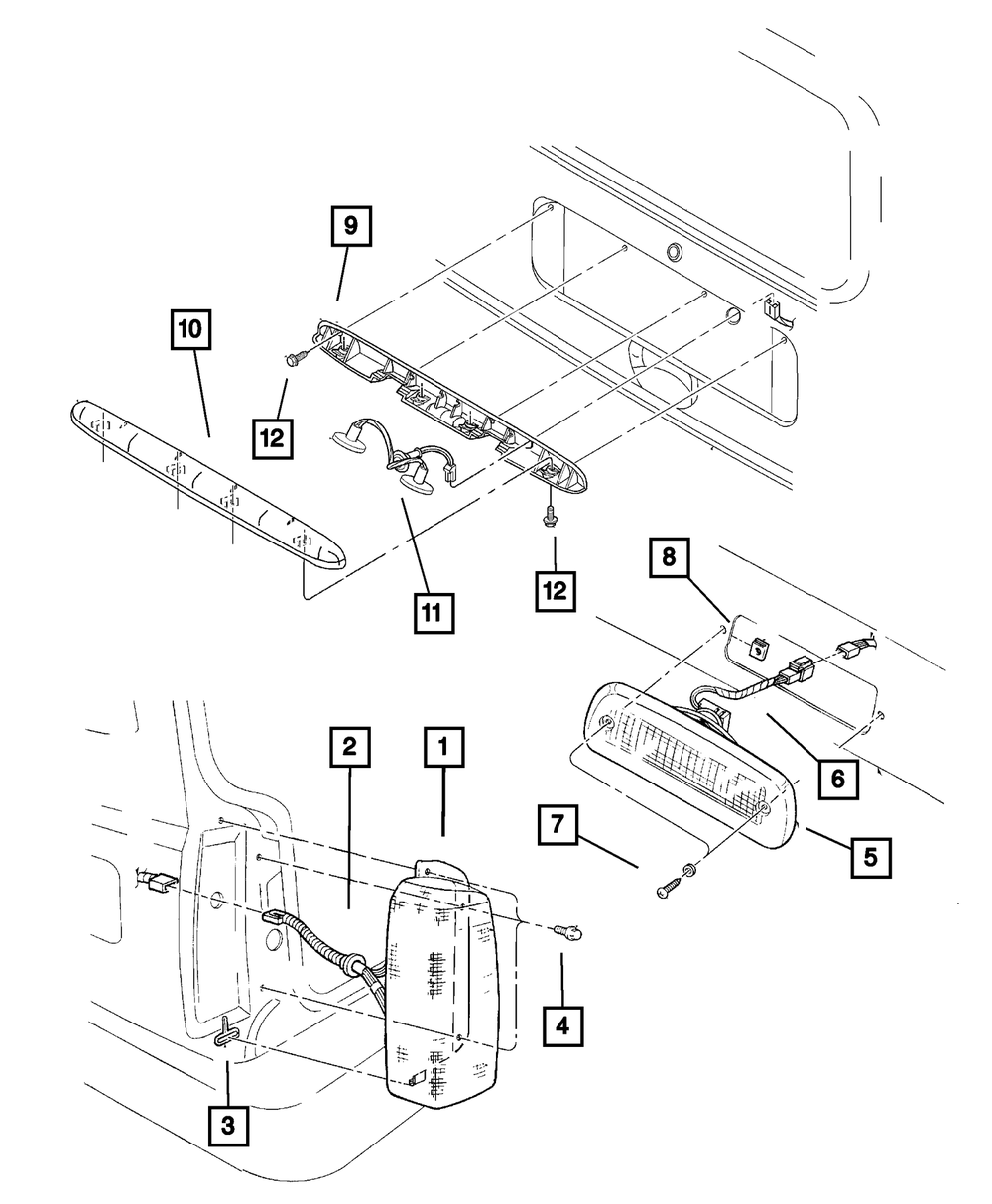 9
10
12
11
12
8
6
5
7
2
1
4
3