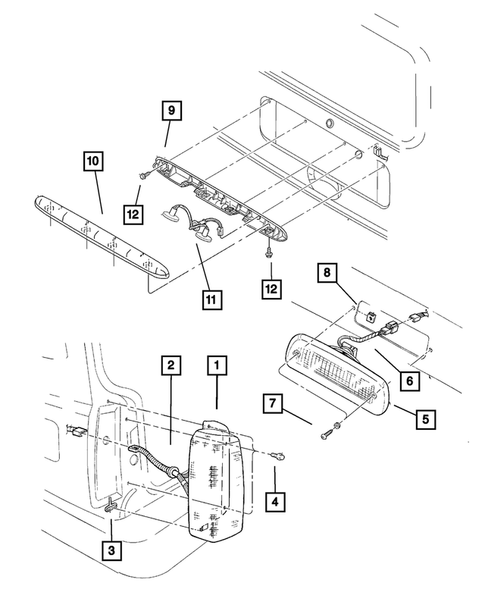 9
10
12
11
12
8
6
5
7
2
1
4
3