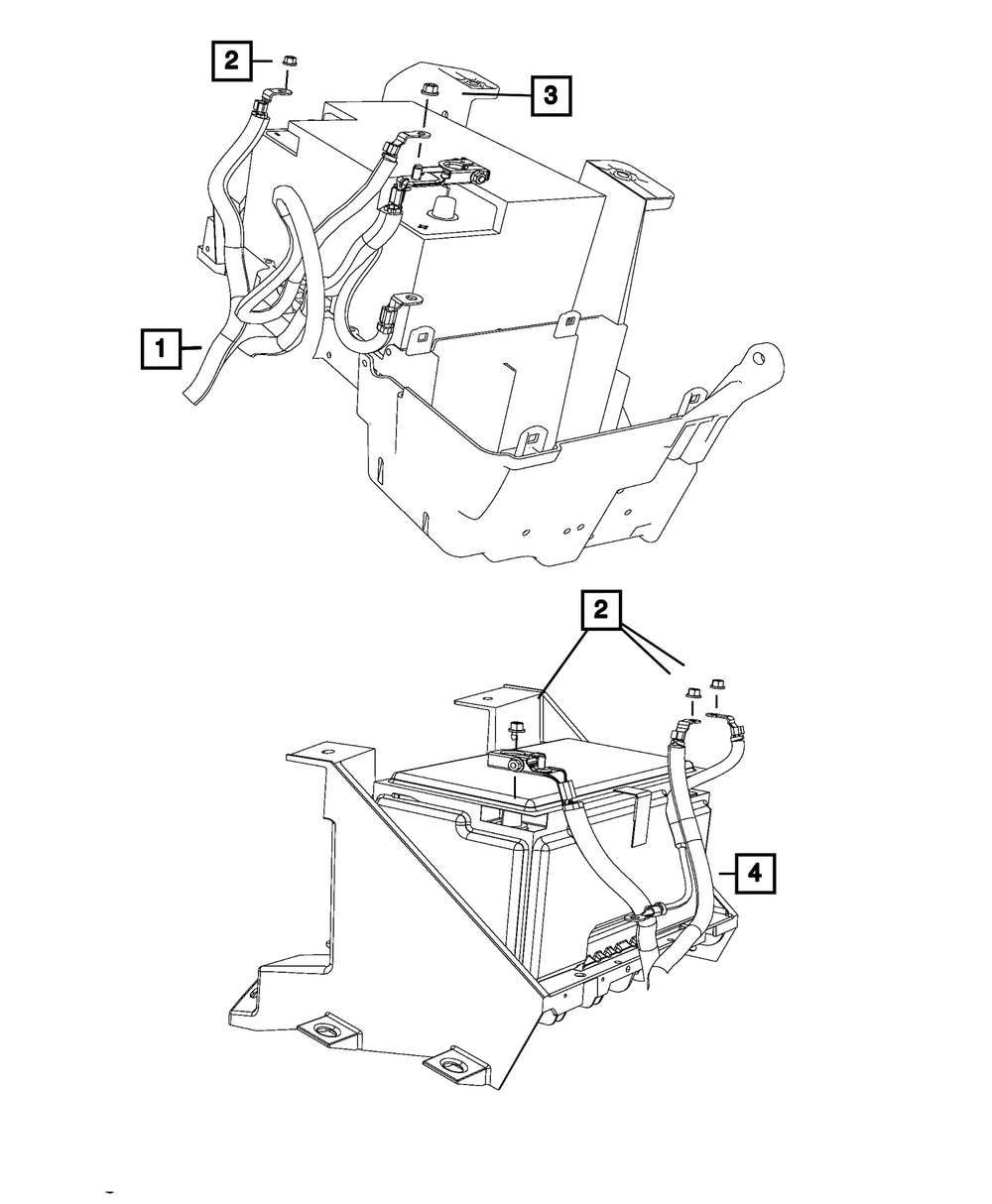 2
3
1
2
4