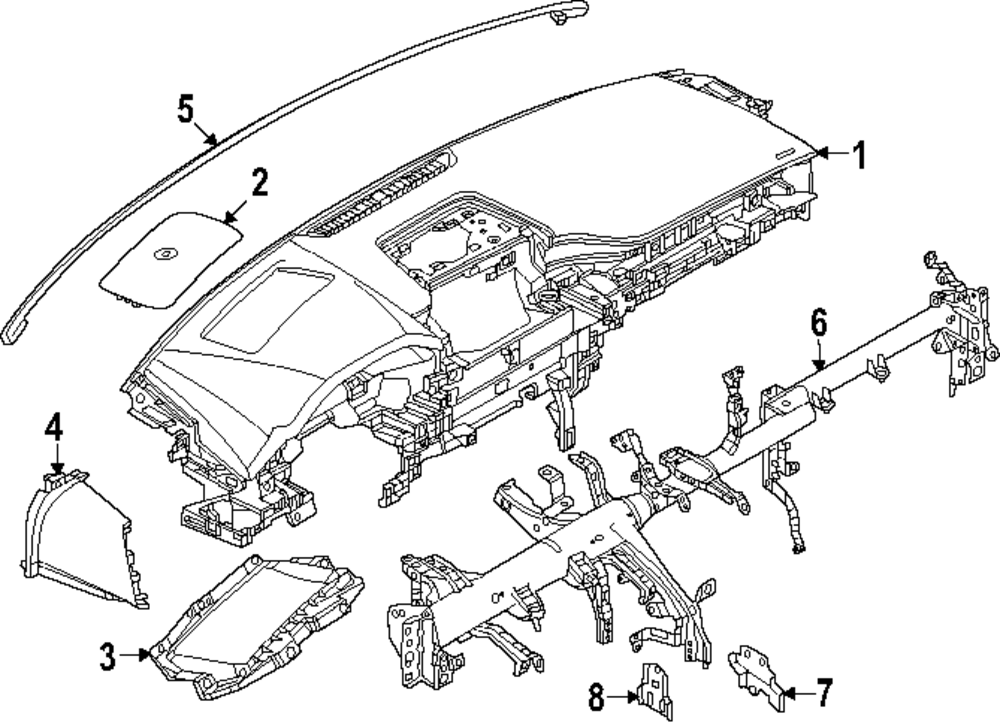 5
2
1
6
4
3
8
7