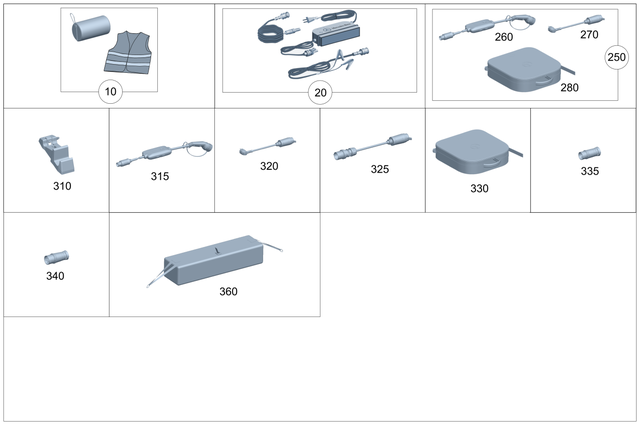 10

20

260
270
250
280

310

315

320

325

330

335

340

360