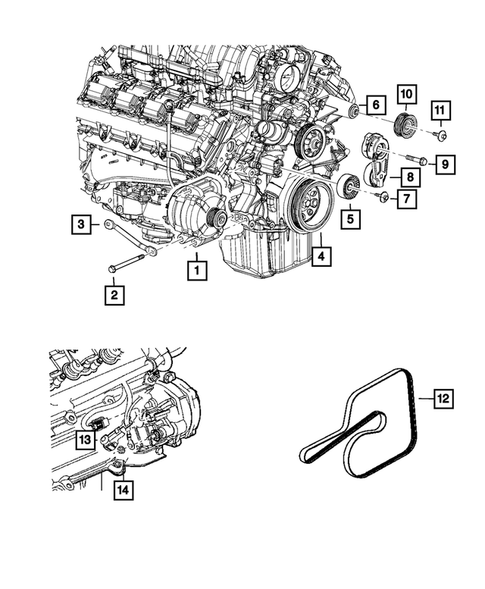 6
10
11
9
8
7
5
4
3
1
2
12
13
14