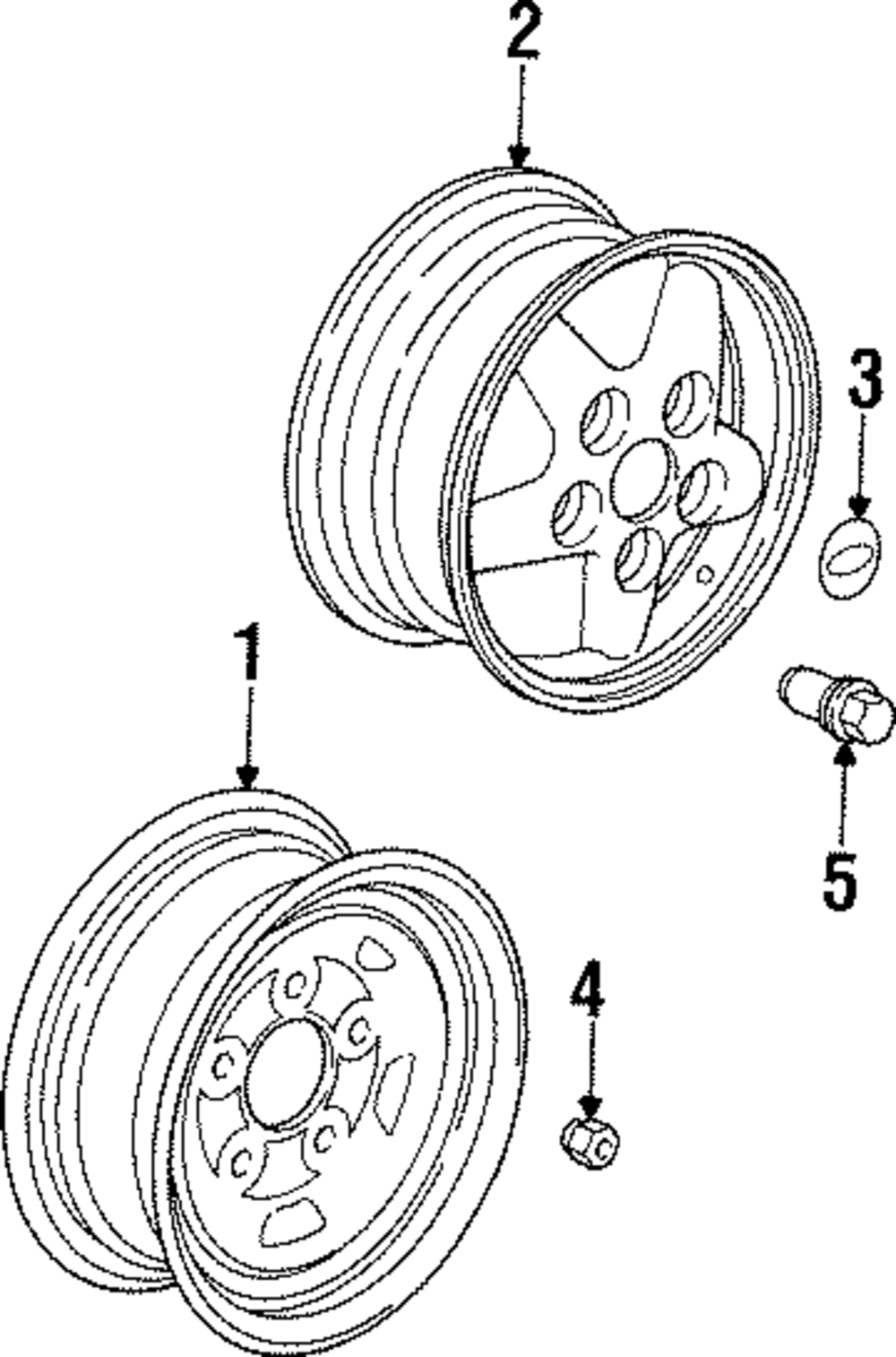 2
3
1
5
4