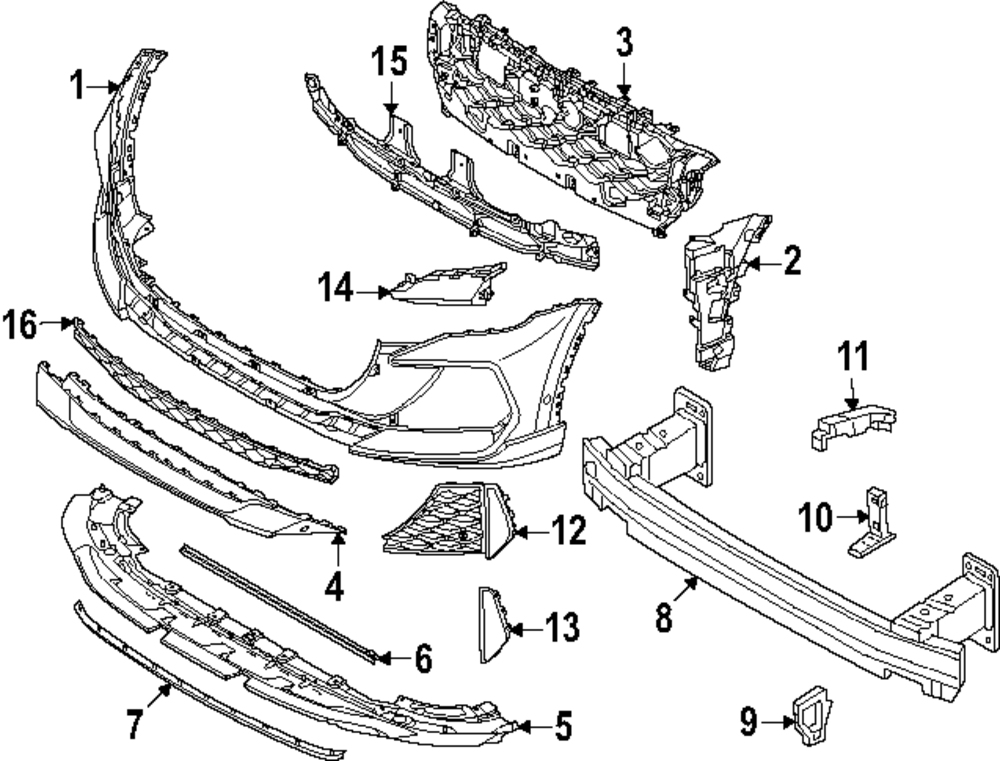 1
15
3
2
14
16
11
10
12
4
8
13
6
7
5
9