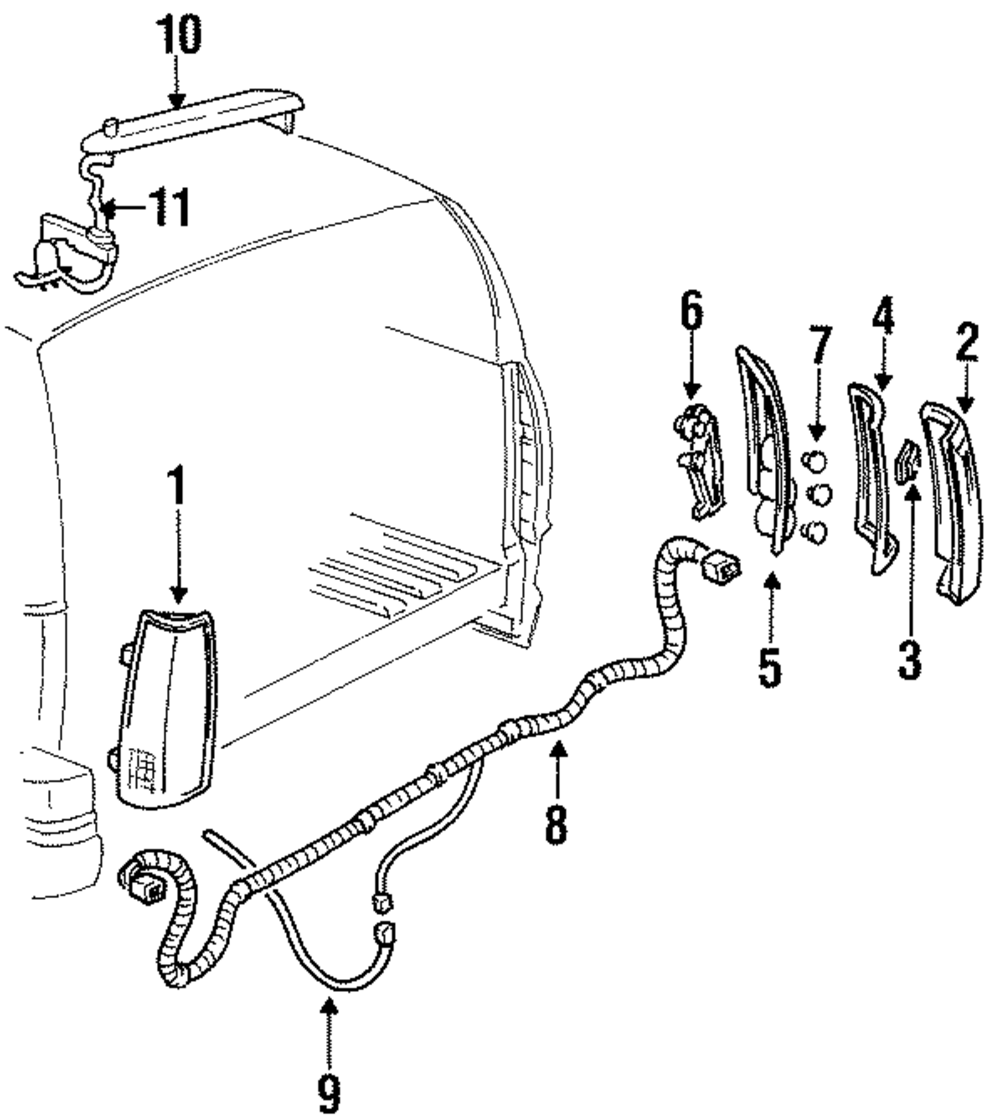 10
11
6
7
4
2
1
5
3
8
9