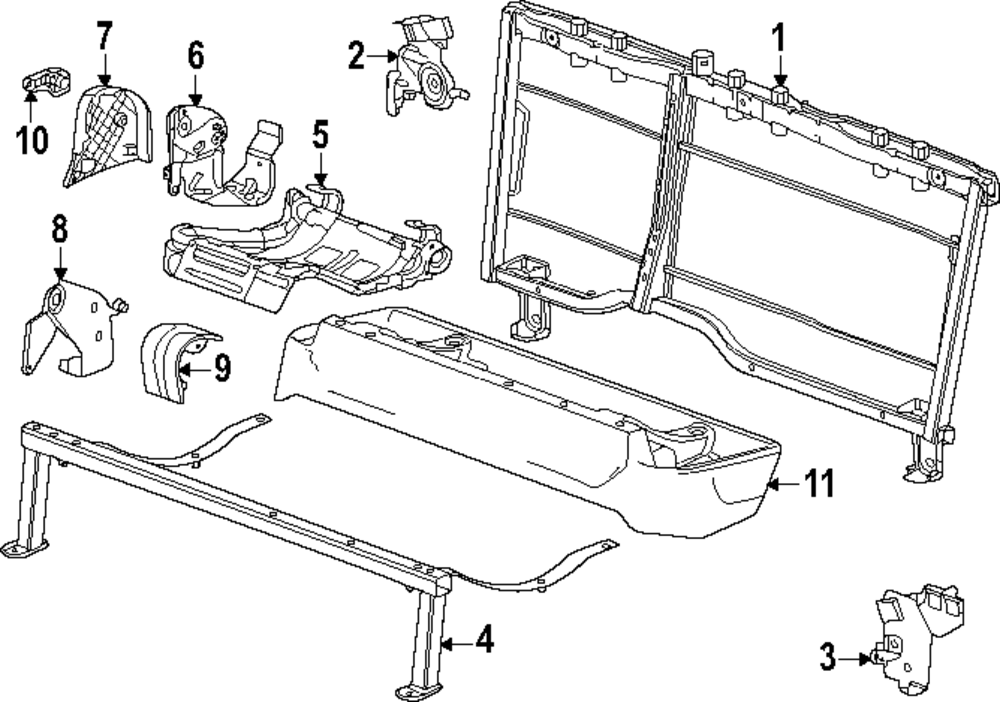 7
6
2
1
10
5
8
9
11
4
3