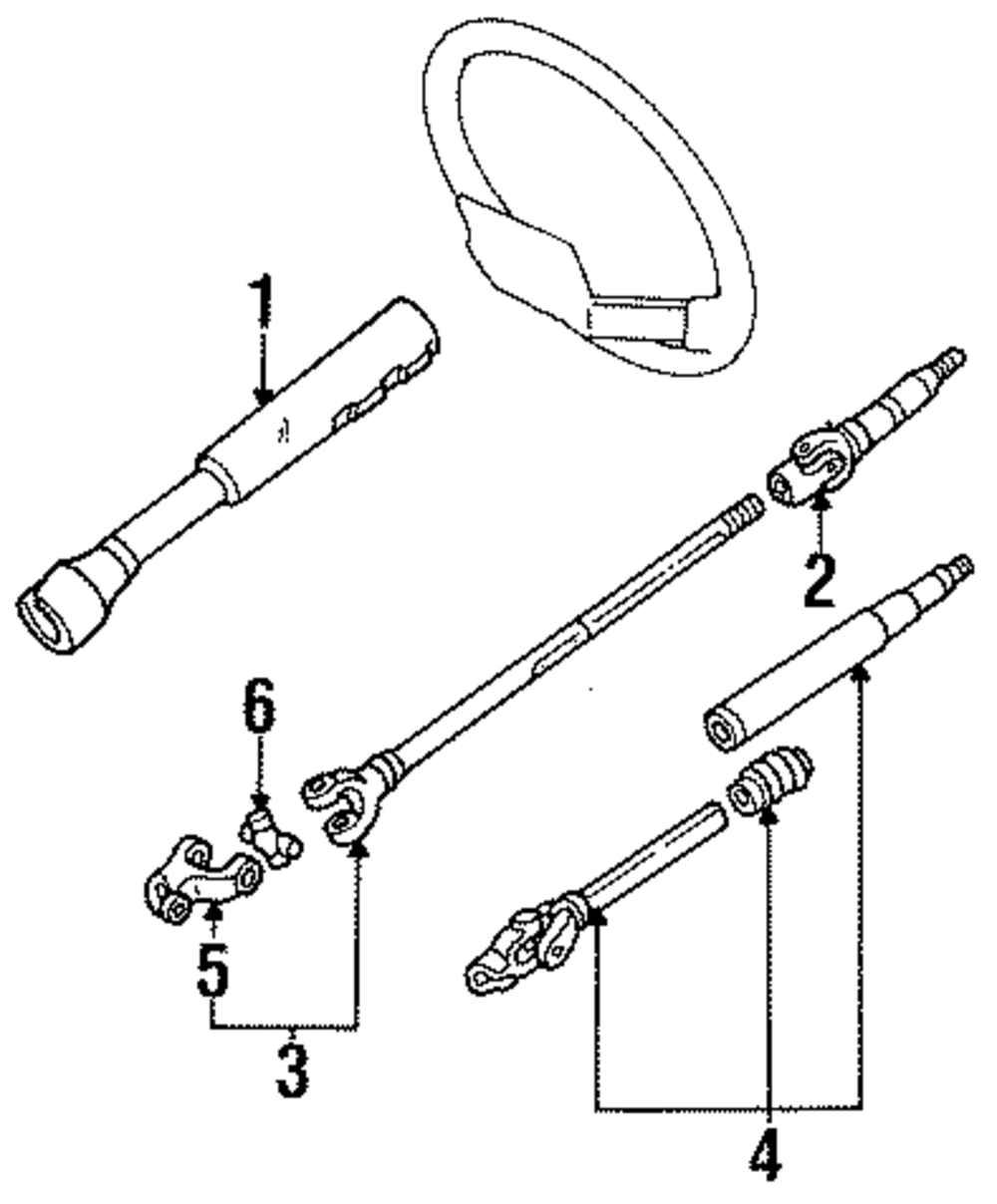 1
2
6
5
3
4