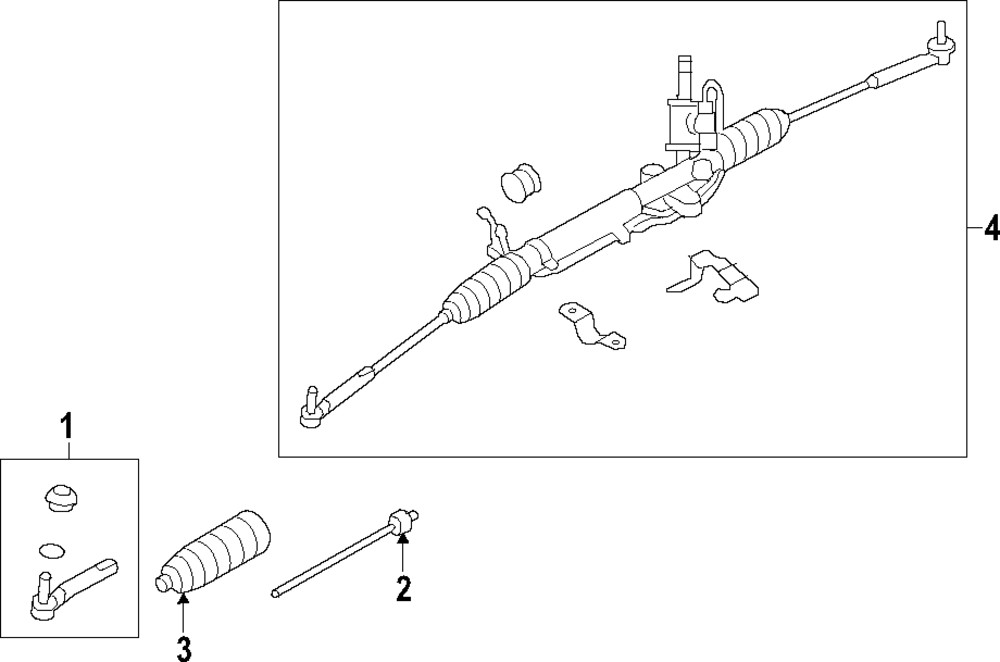 4

1

2

3