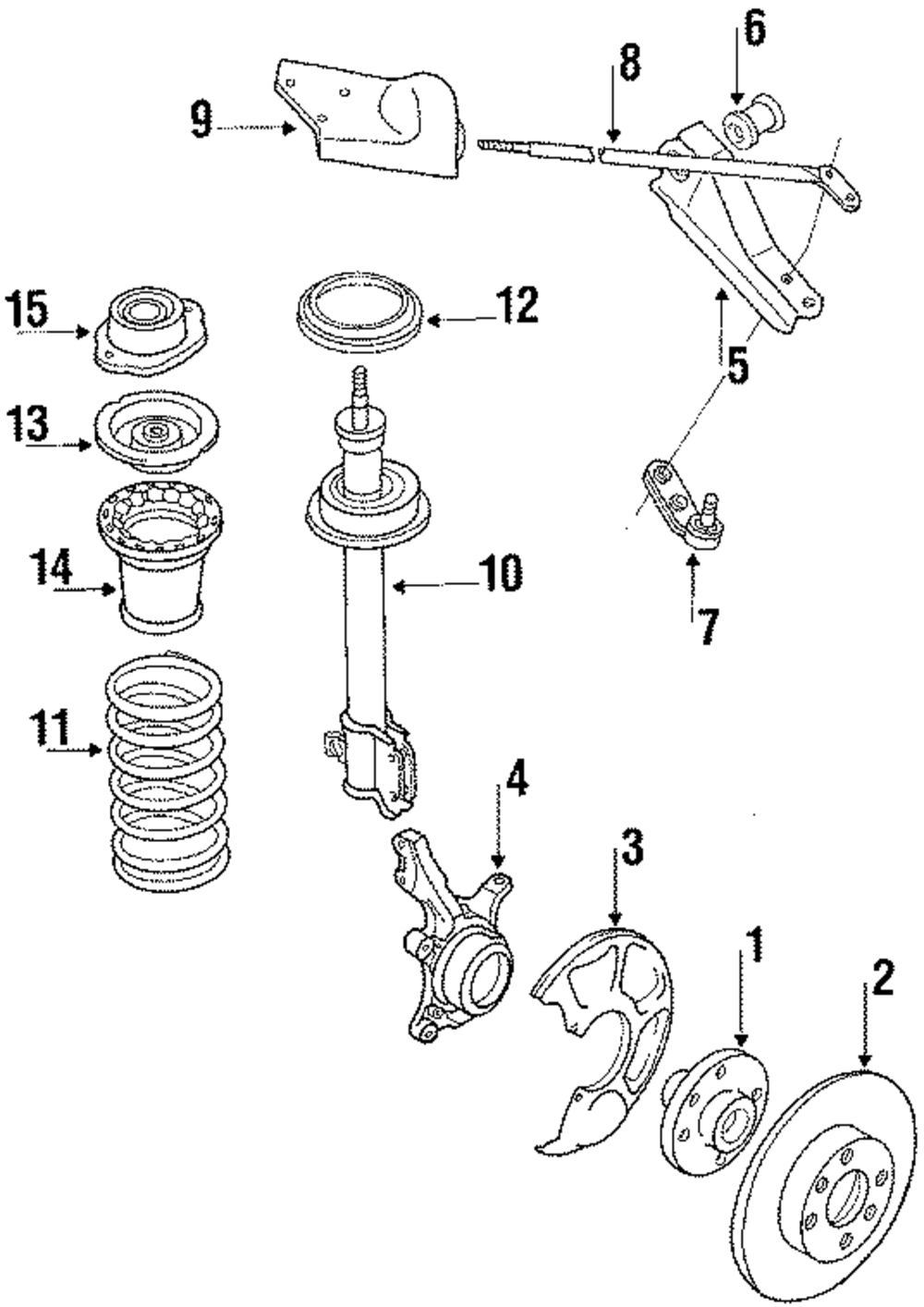 6
8
9
15
12
5
13
14
10
7
11
4
3
1
2