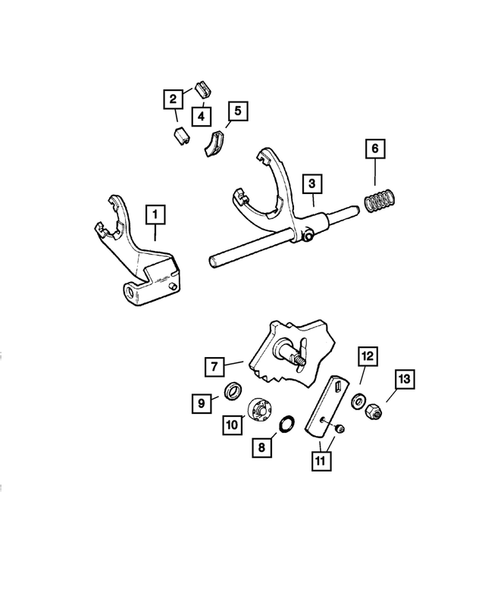 2
4
5
6
3
1
7
12
13
9
10
8
11