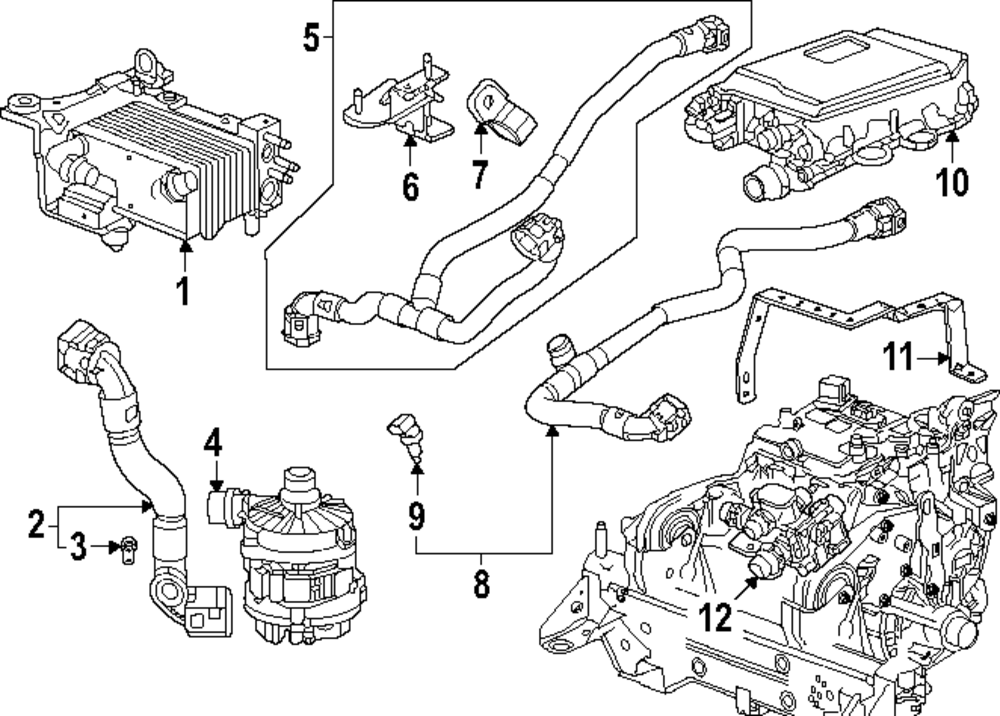 5
6
7
10
1
11
4
2
3
9
8
12