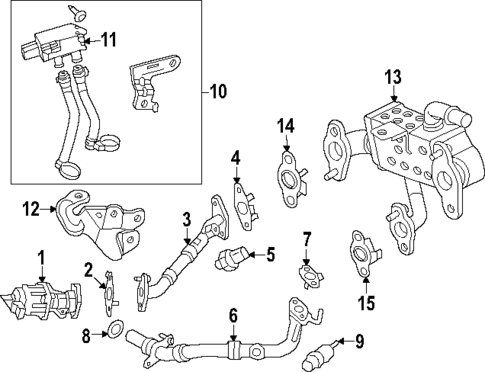 11
10
13
14
4
12
3
5
7
1
2
15
6
8
9