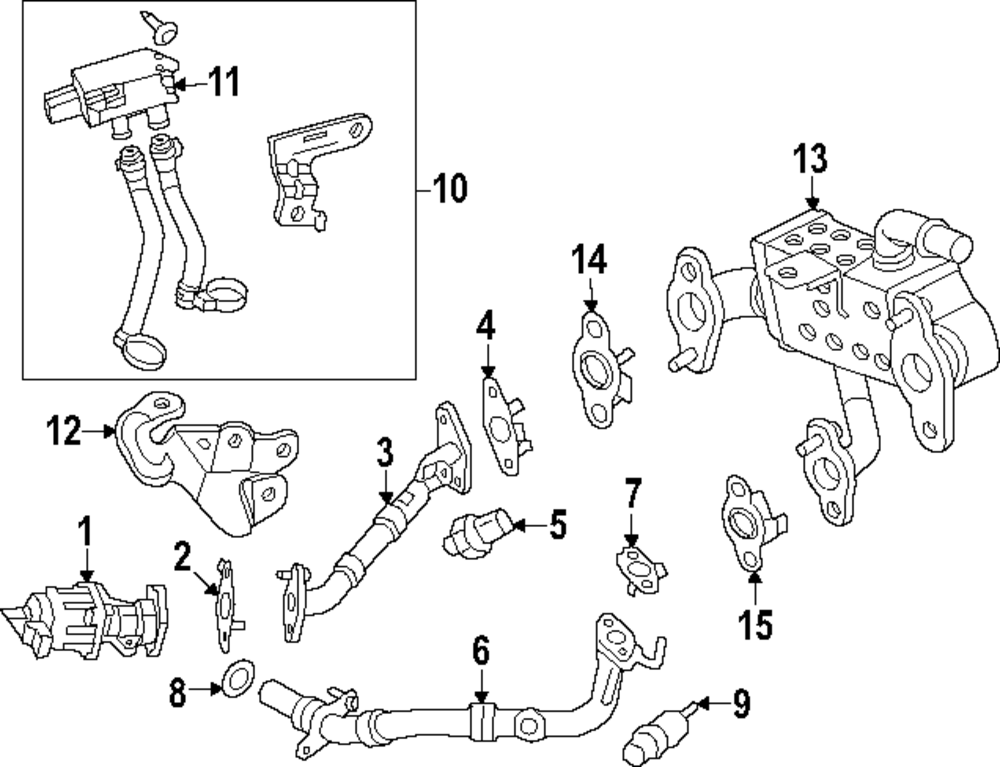 11
10
13
14
4
12
3
5
7
1
2
15
6
8
9