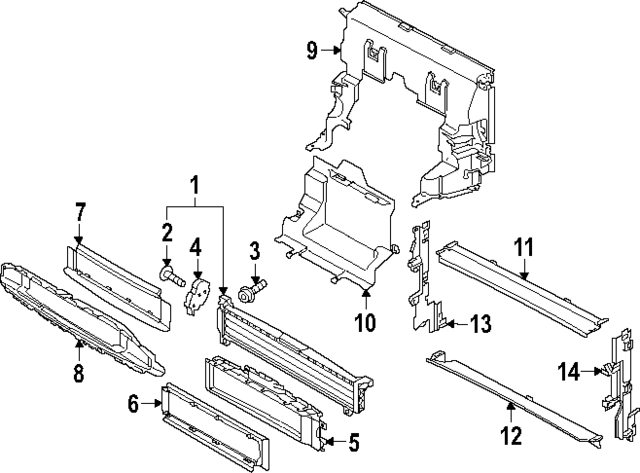 9
1
7
2
4
3
11
10
13
8
14
6
5
12