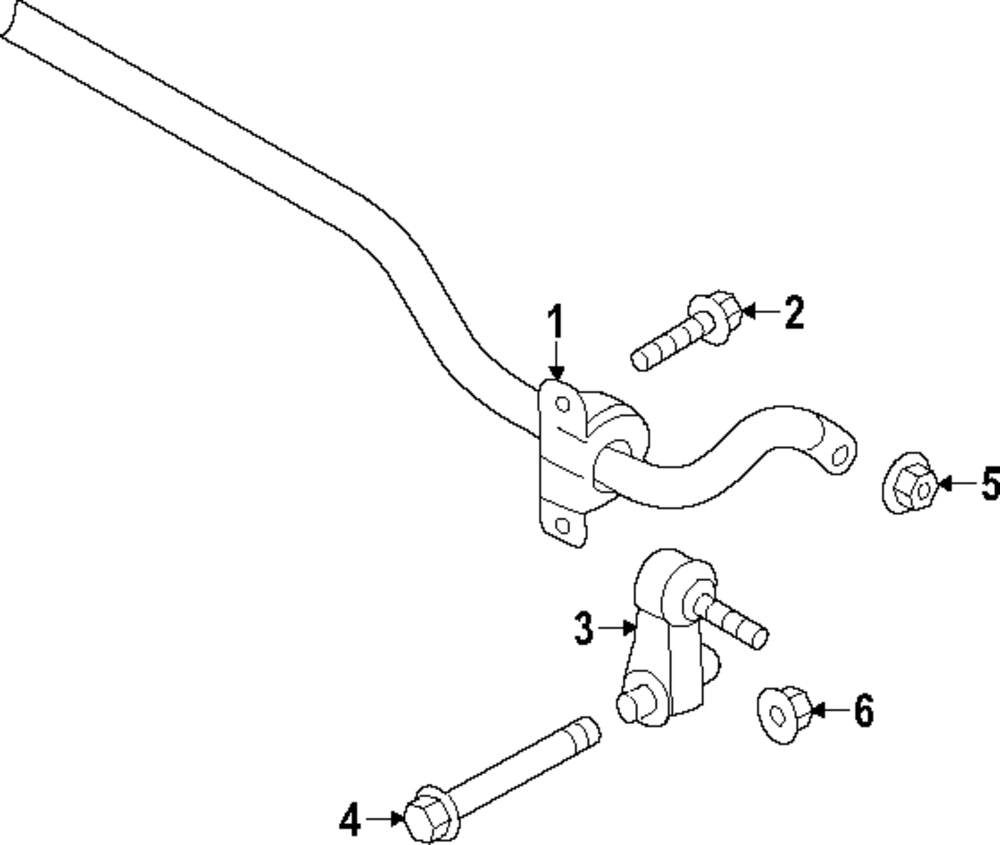 1
2
5
3
6
4