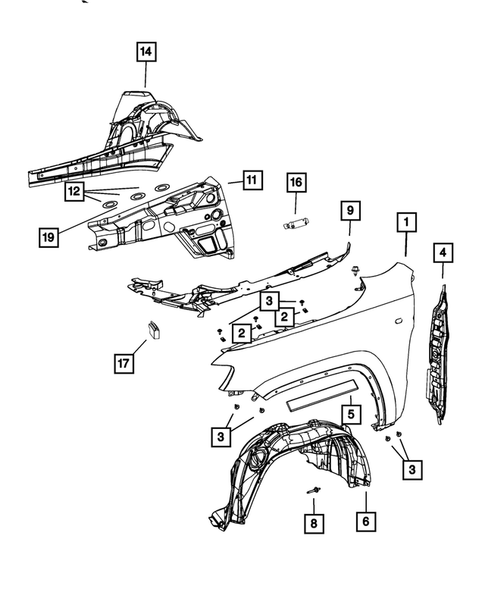 14

12

11

16

19

9

1

4

3

2

2

17

5

3

3

8

6