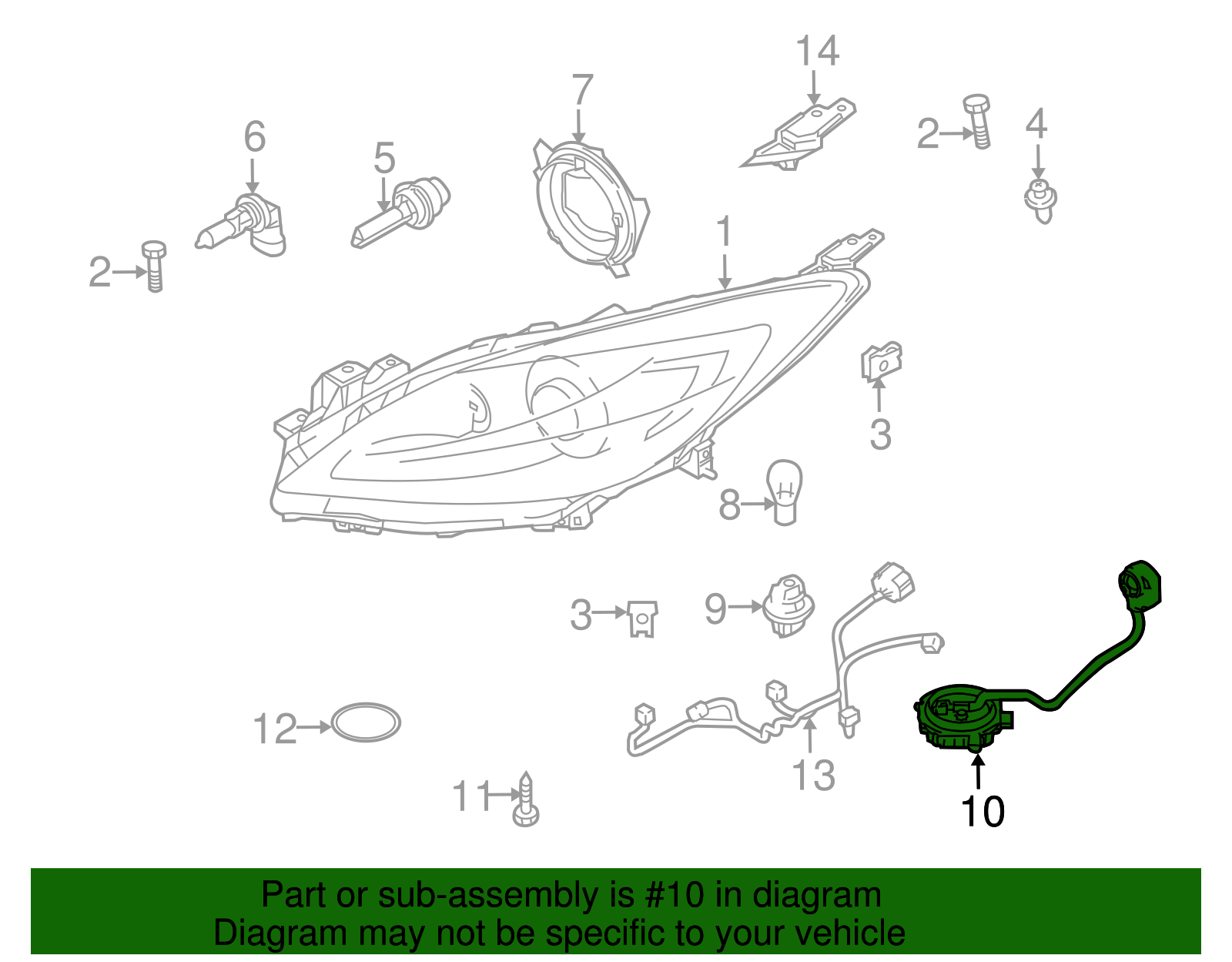 14
7
6
5
2
4
2
1
3
8
3
9
12
13
11
10

Part or sub-assembly is #10 in diagram
Diagram may not be specific to your vehicle