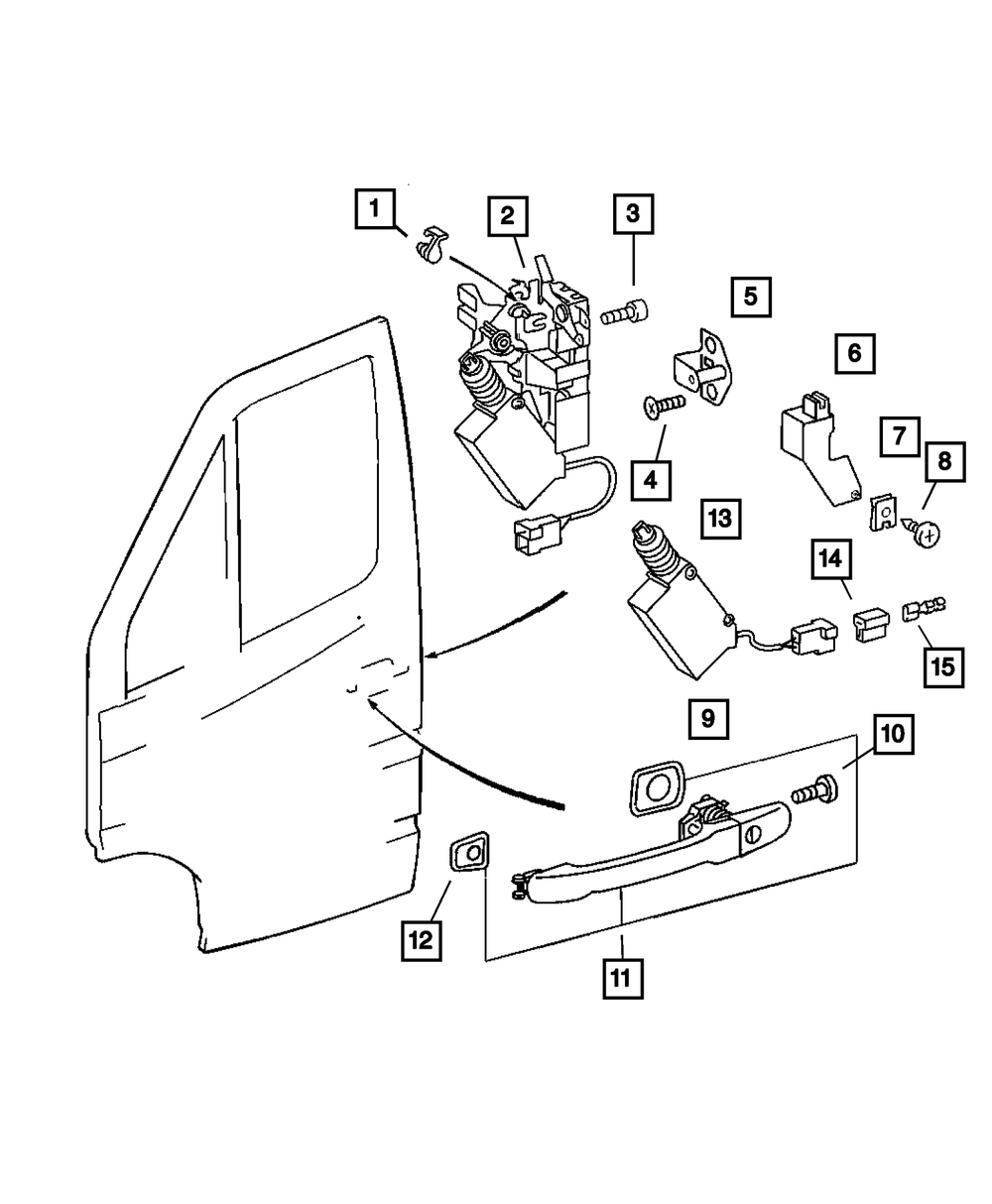 1
2
3
5
6
4
7
8
13
14
15
9
10
12
11