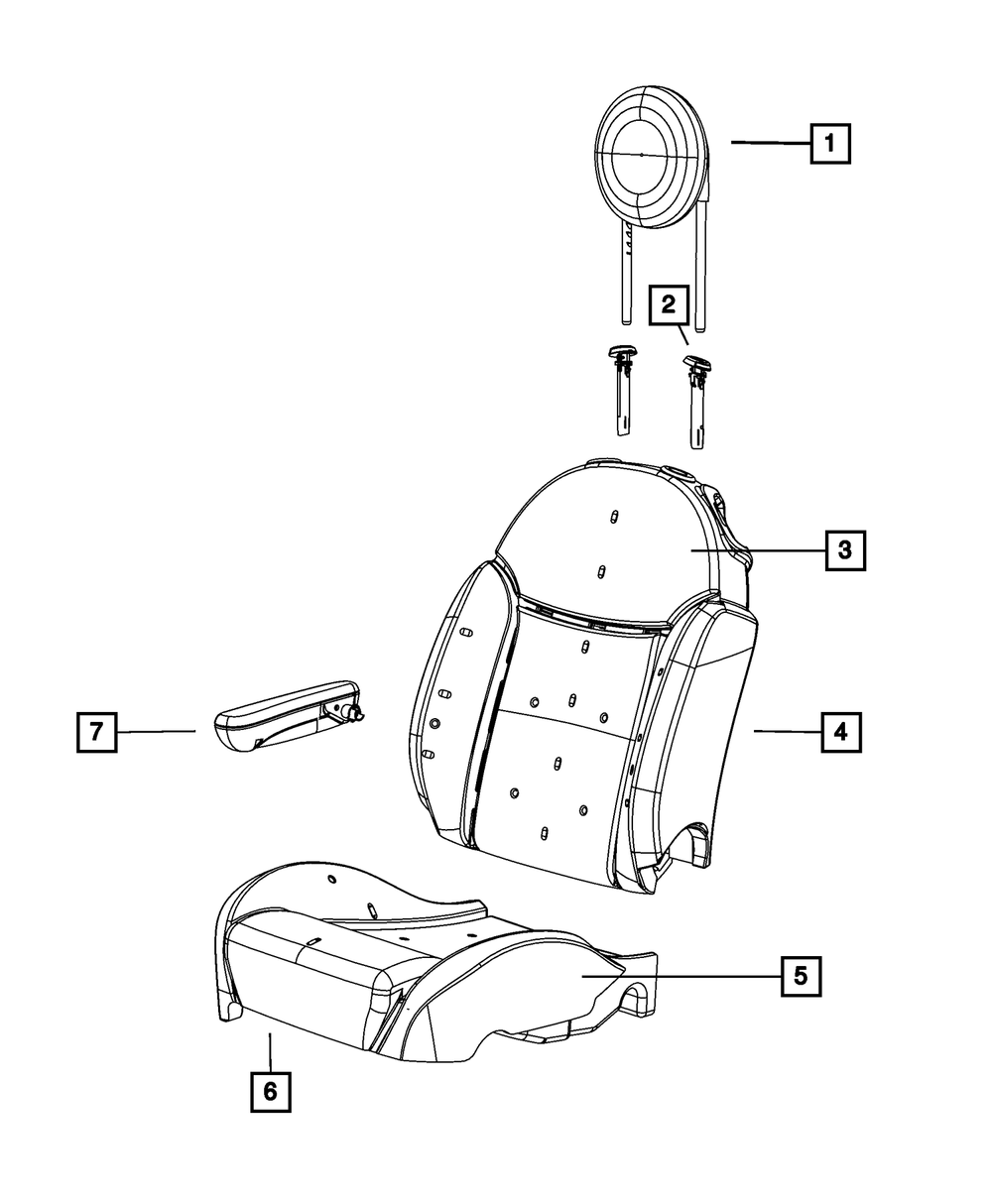 1
2
3
7
4
5
6