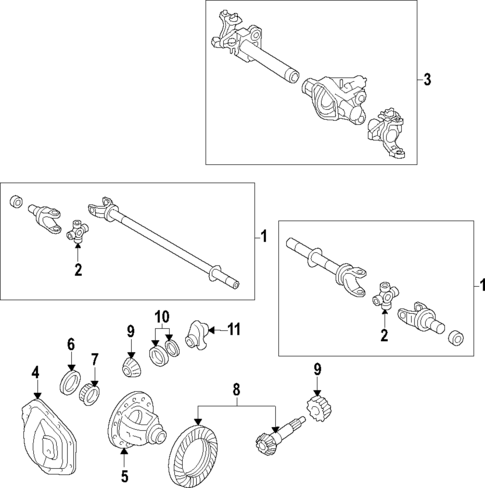 3

1

2

1

2

10

9

11

6

7

4

9

8

5