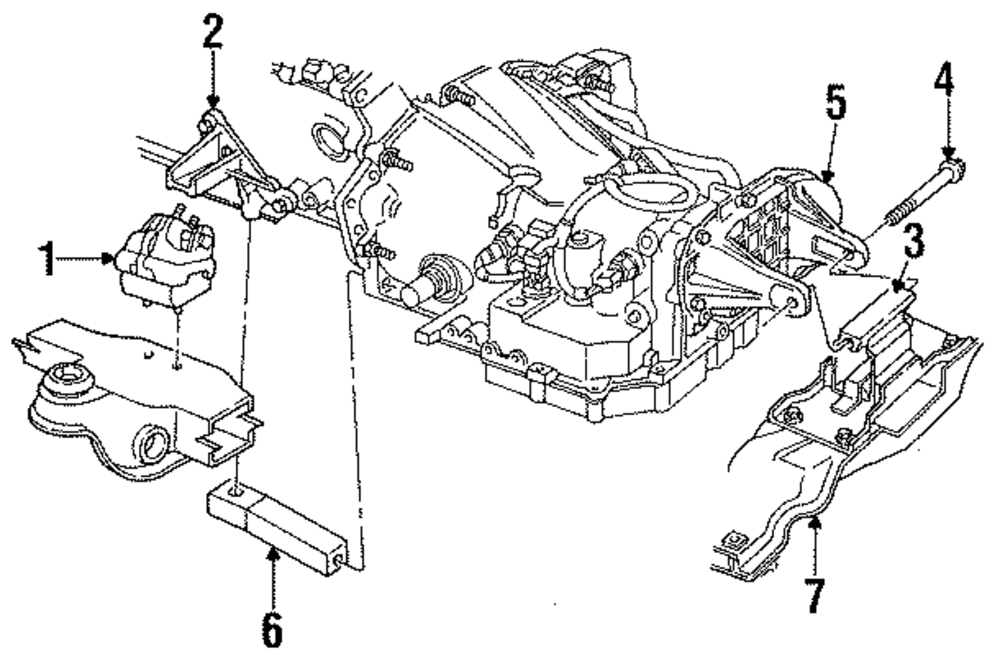 2
5
4
1
3
6
7