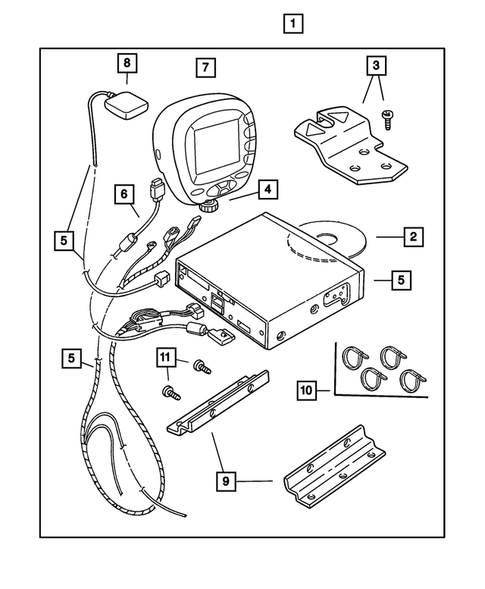 1

8

7

3

6

4

5

2

5

5

11

10

9