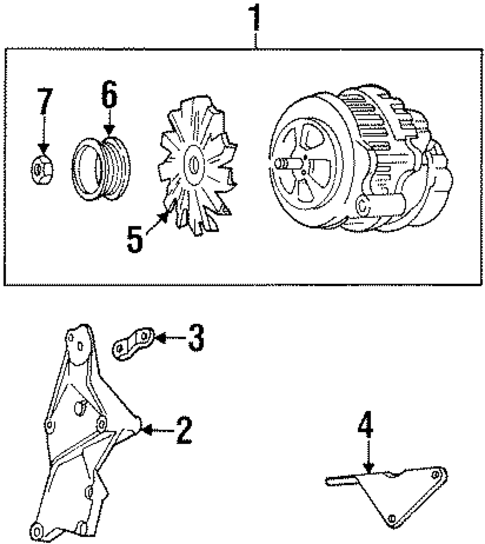 1
7
6
5
3
2
4