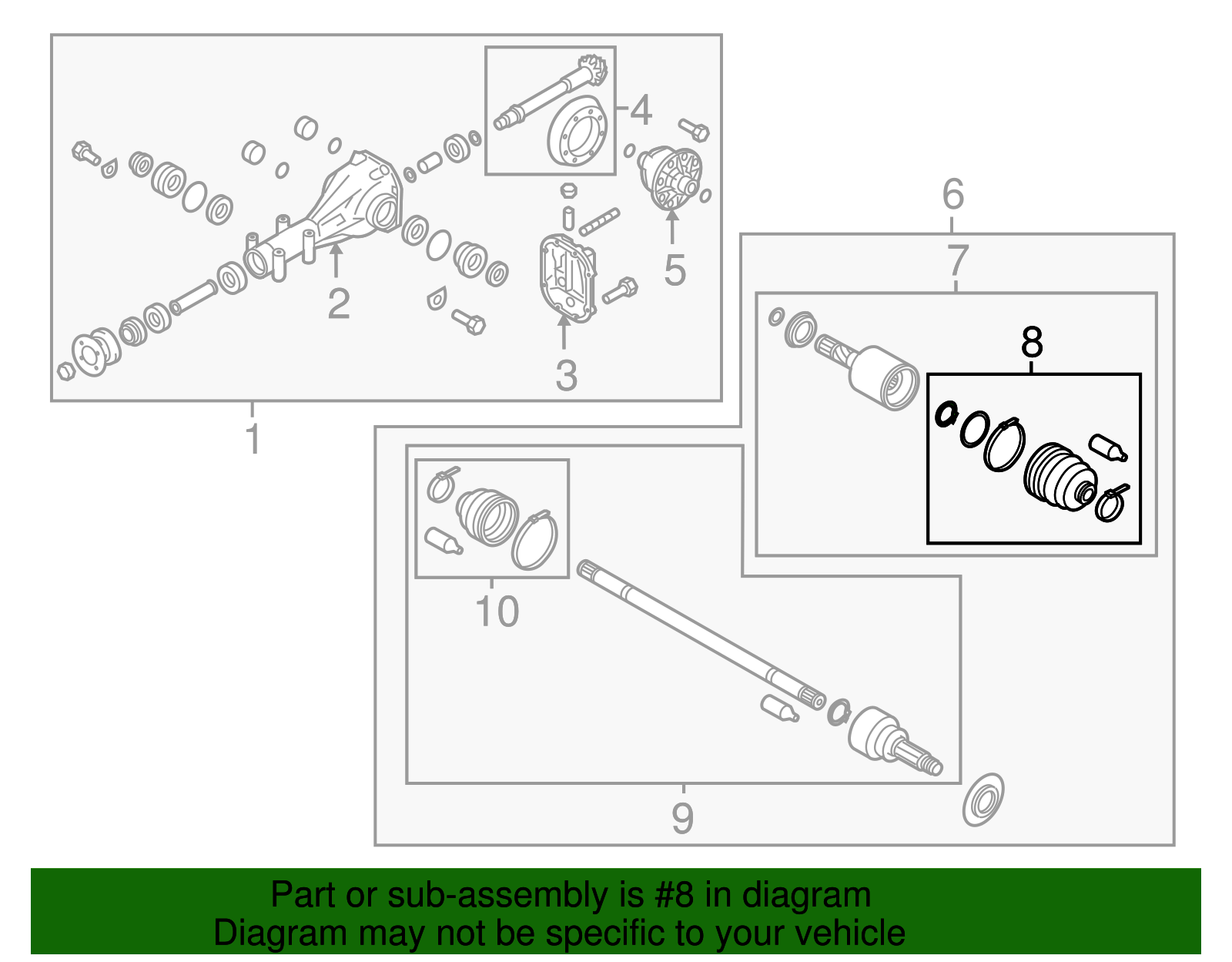 4
5
2
3
1
6
7
8
10
9

Part or sub-assembly is #8 in diagram
Diagram may not be specific to your vehicle