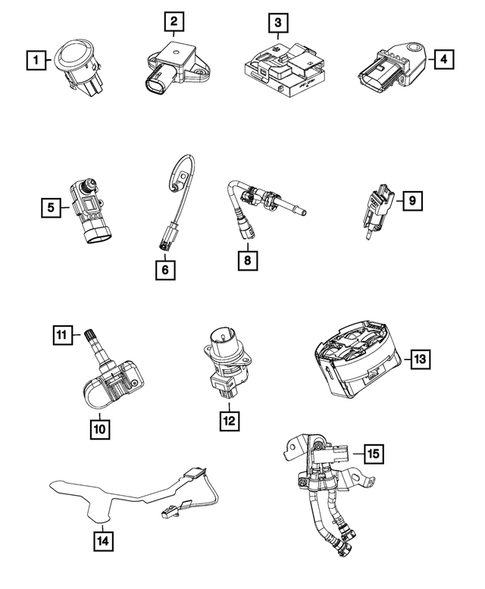 1
2
3
4
5
6
8
9
11
10
12
13
14
15