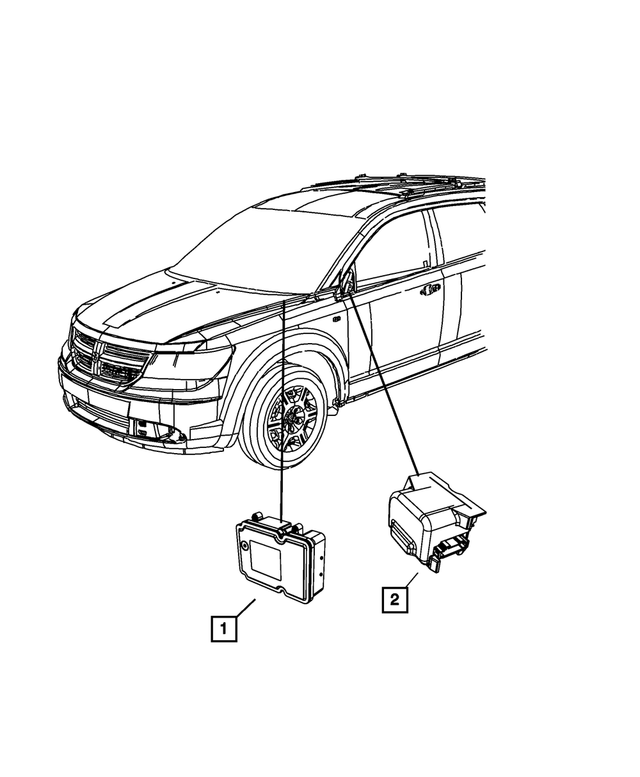 1

2