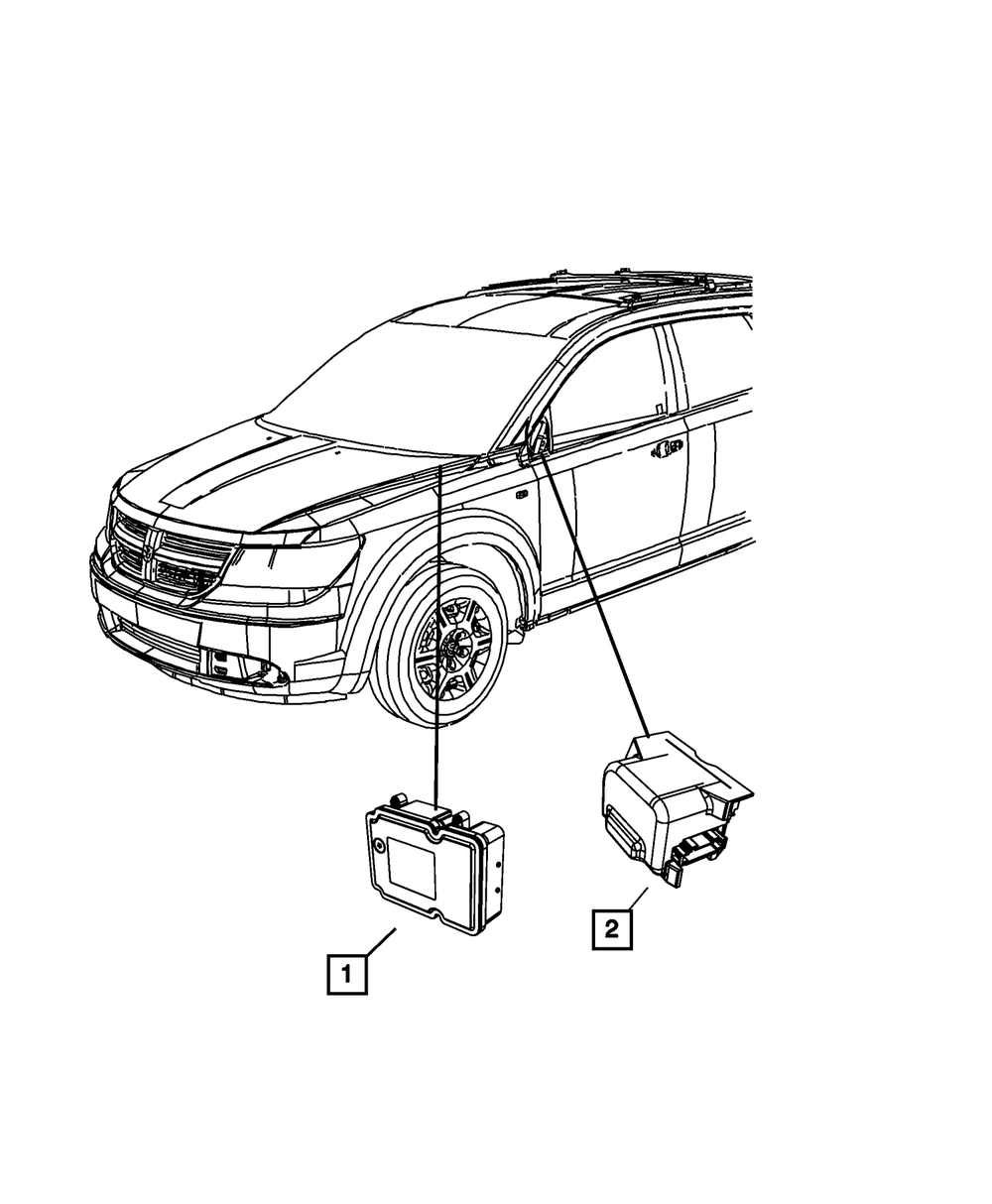 1

2