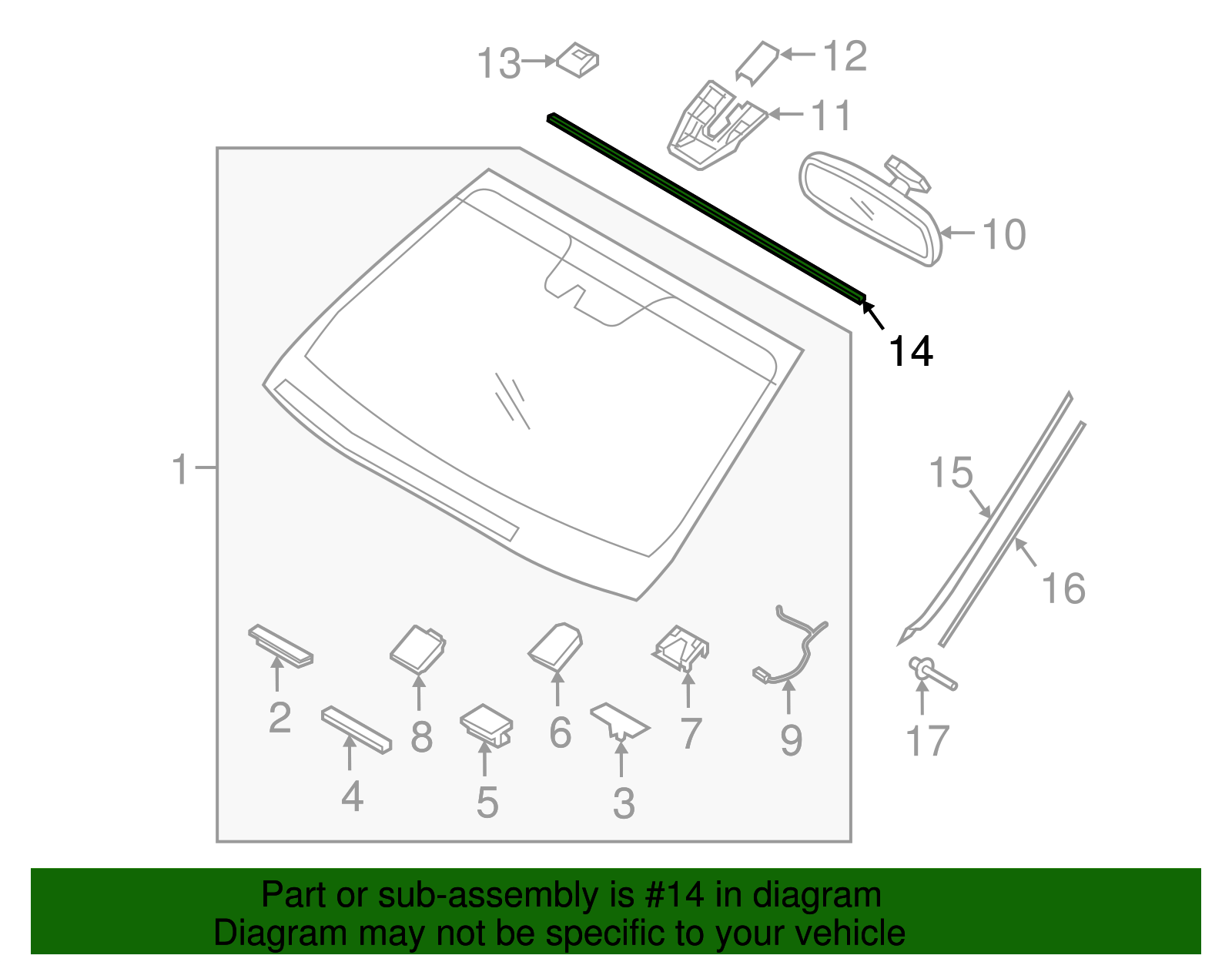 13
12
11
10
14
1
15
16
2
8
6
7
9
17
4
5
3

Part or sub-assembly is #14 in diagram
Diagram may not be specific to your vehicle