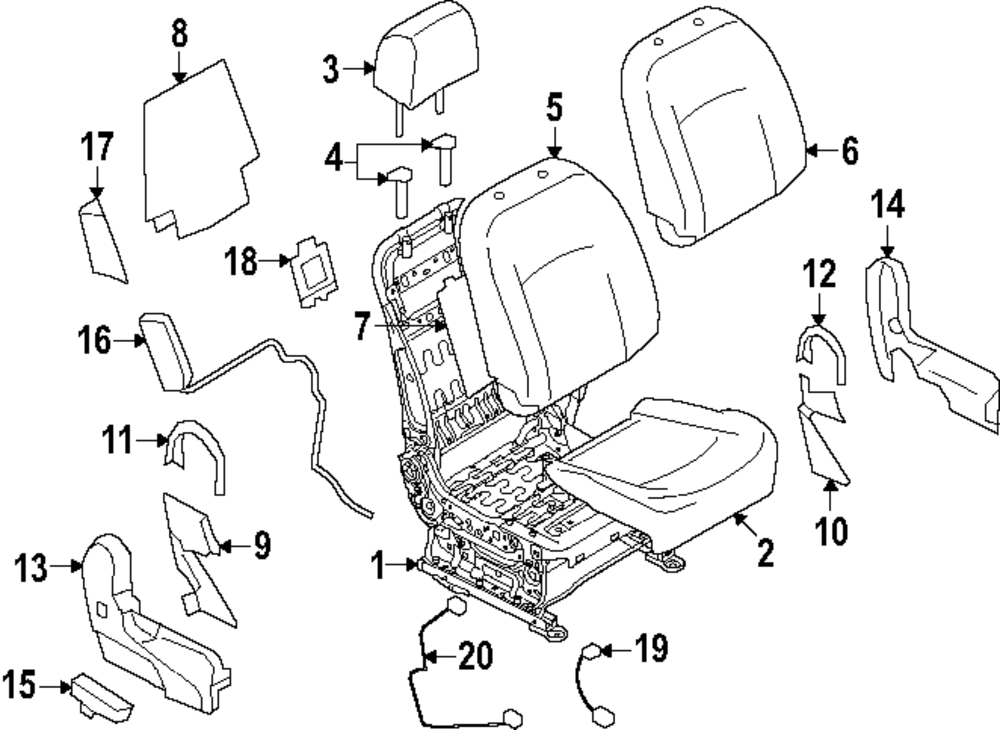 8
3
5
6
17
4
14
18
12
7
16
11
10
9
2
13
1
20
19
15