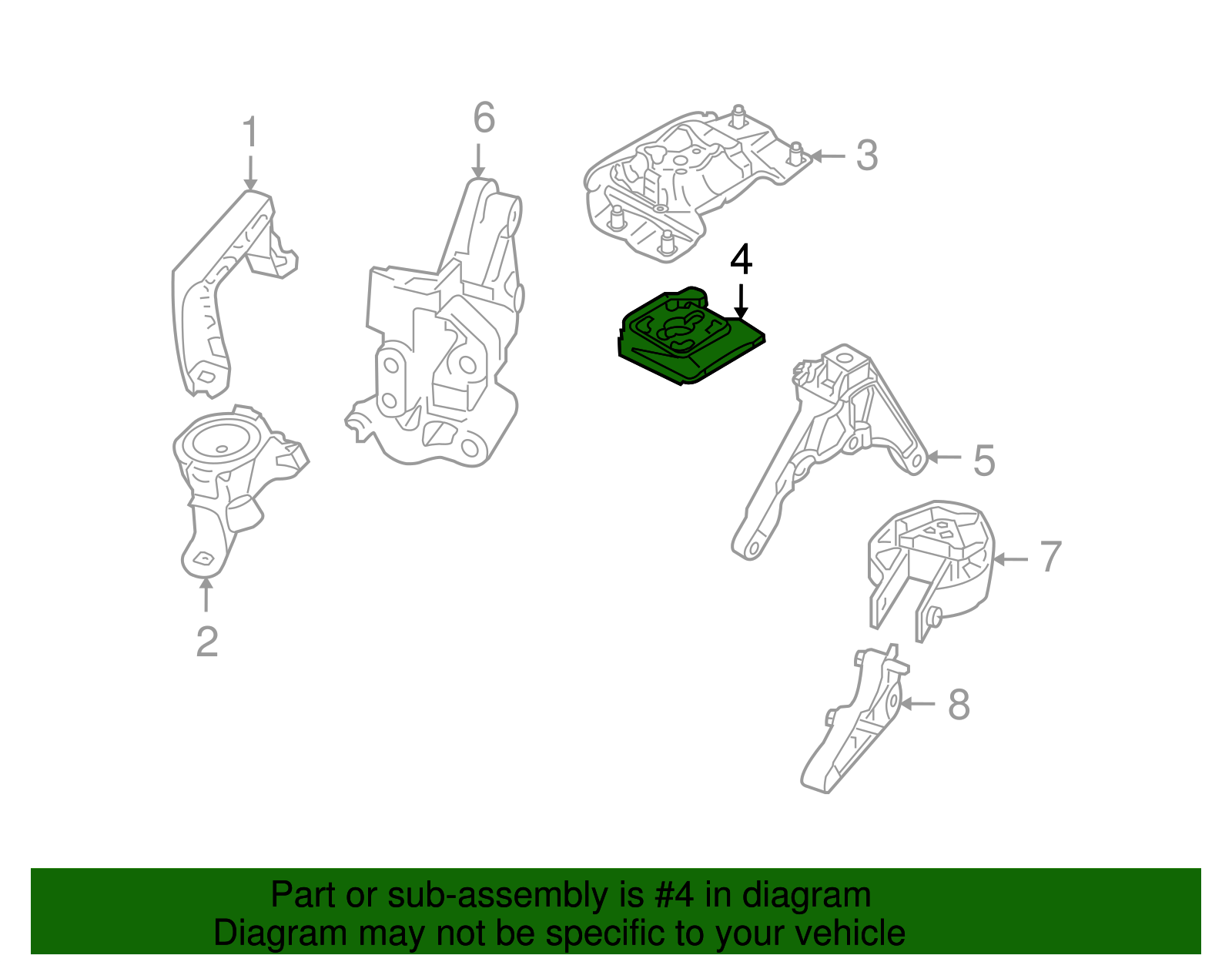 1
6
3
4
5
7
2
8

Part or sub-assembly is #4 in diagram
Diagram may not be specific to your vehicle