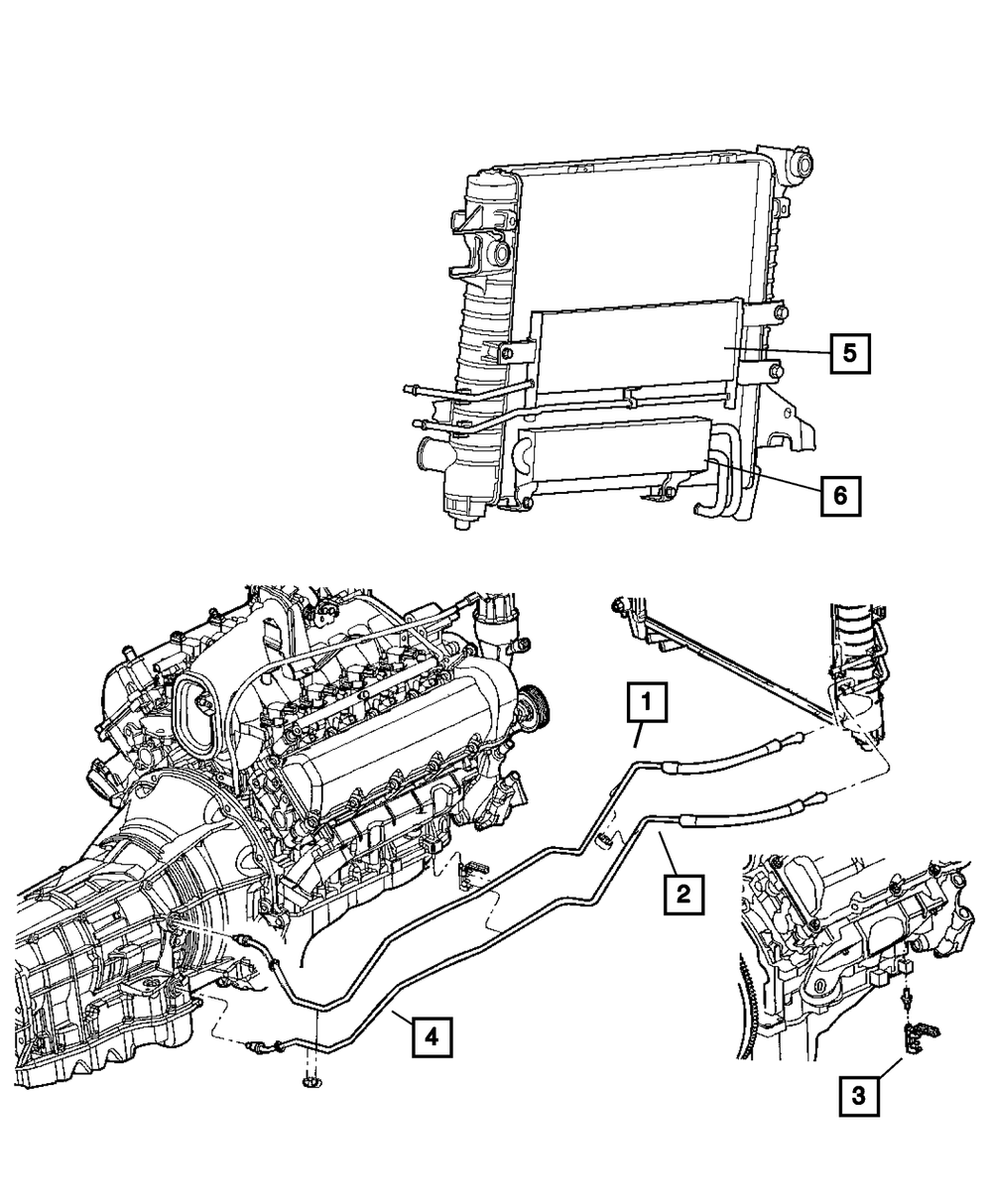 5
6
1
2
4
3