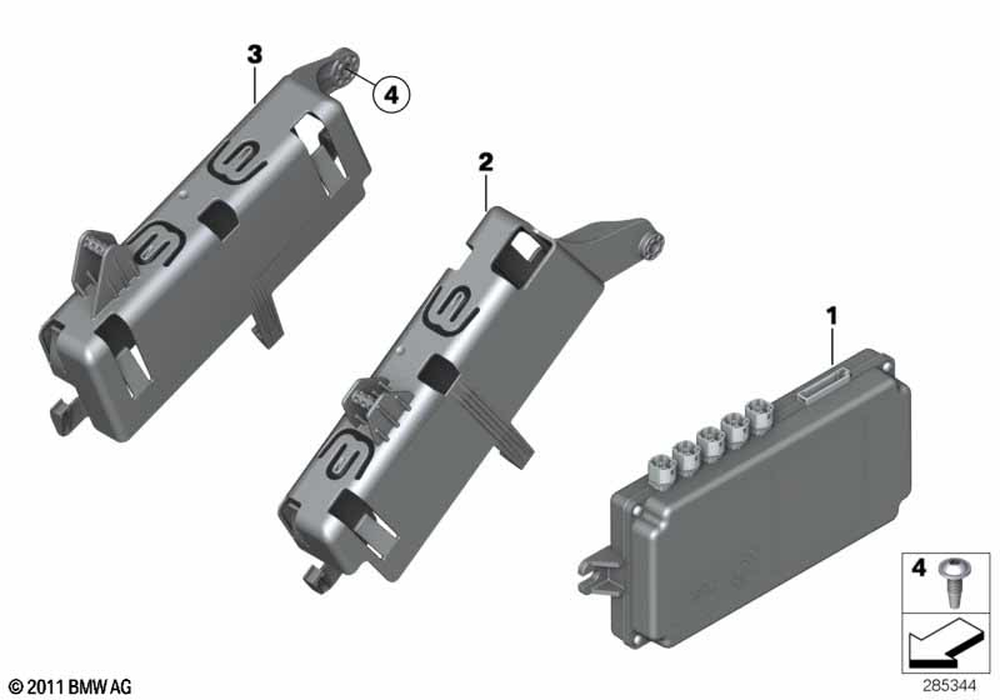 3
4
2
1
4
© 2011 BMW AG
285344